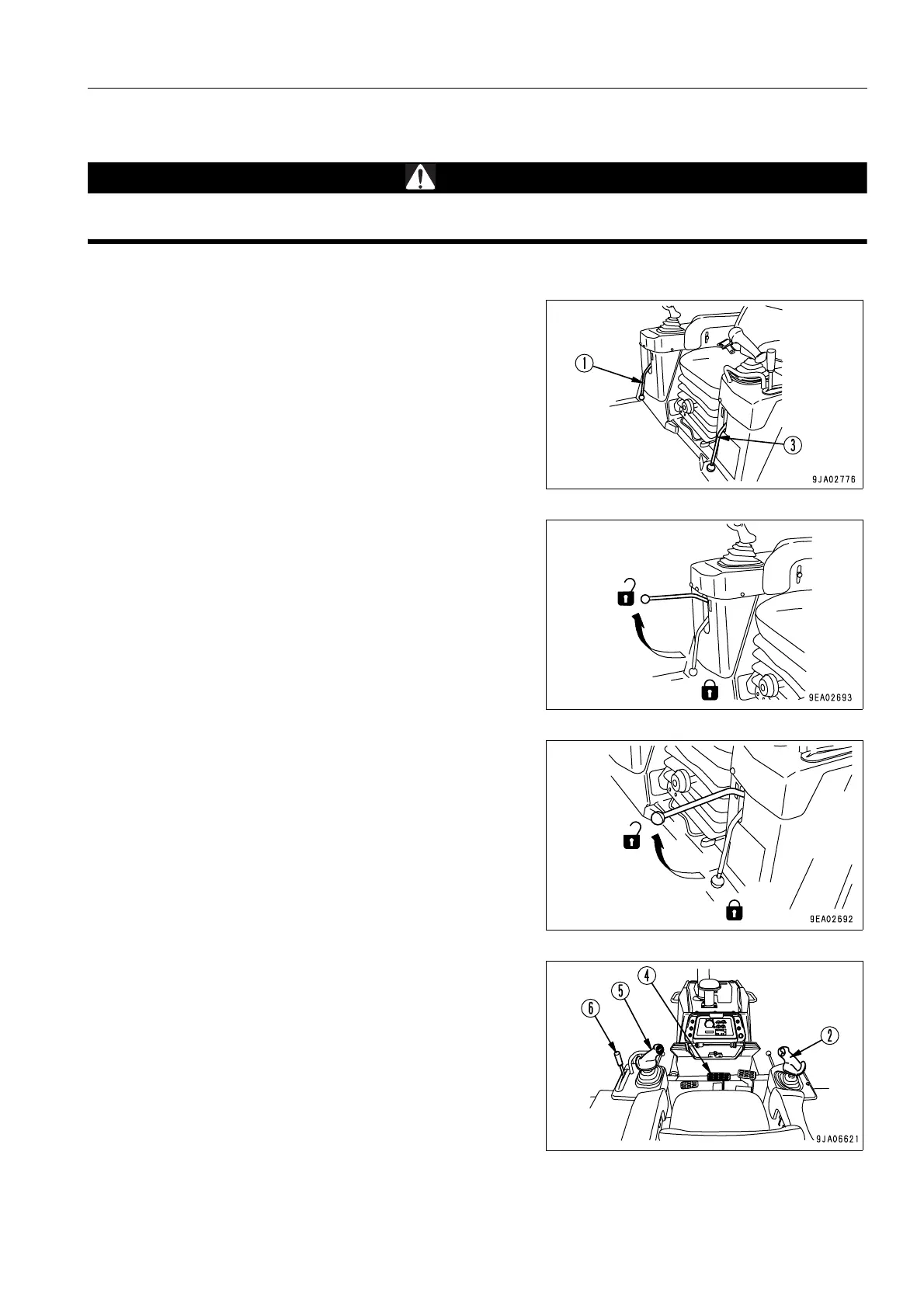 1

3

9JA02776

9EA02693

9EA02692

6

5

4

2

9JA06621