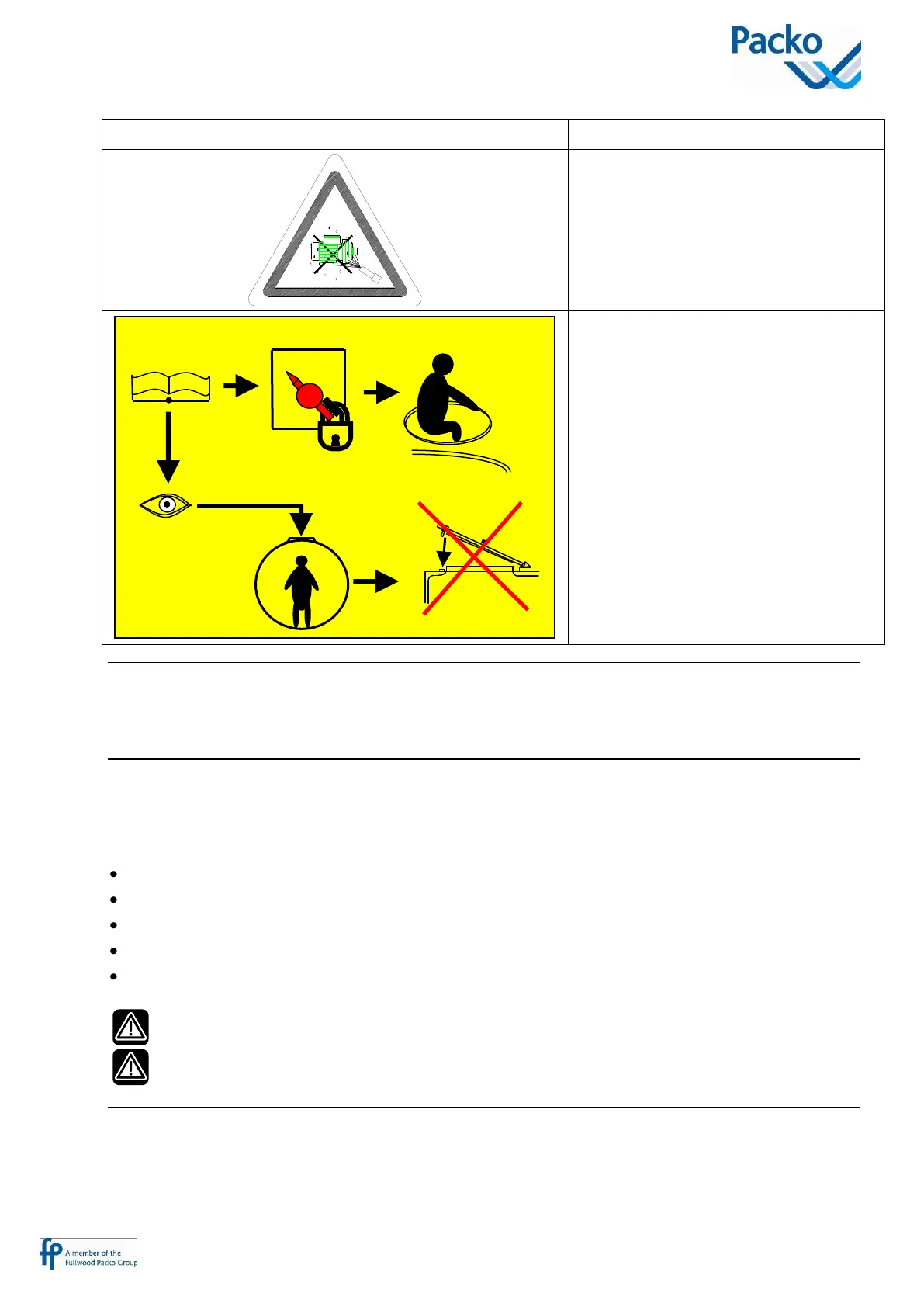 Packo

fp A member of the Fullwood Packo Group