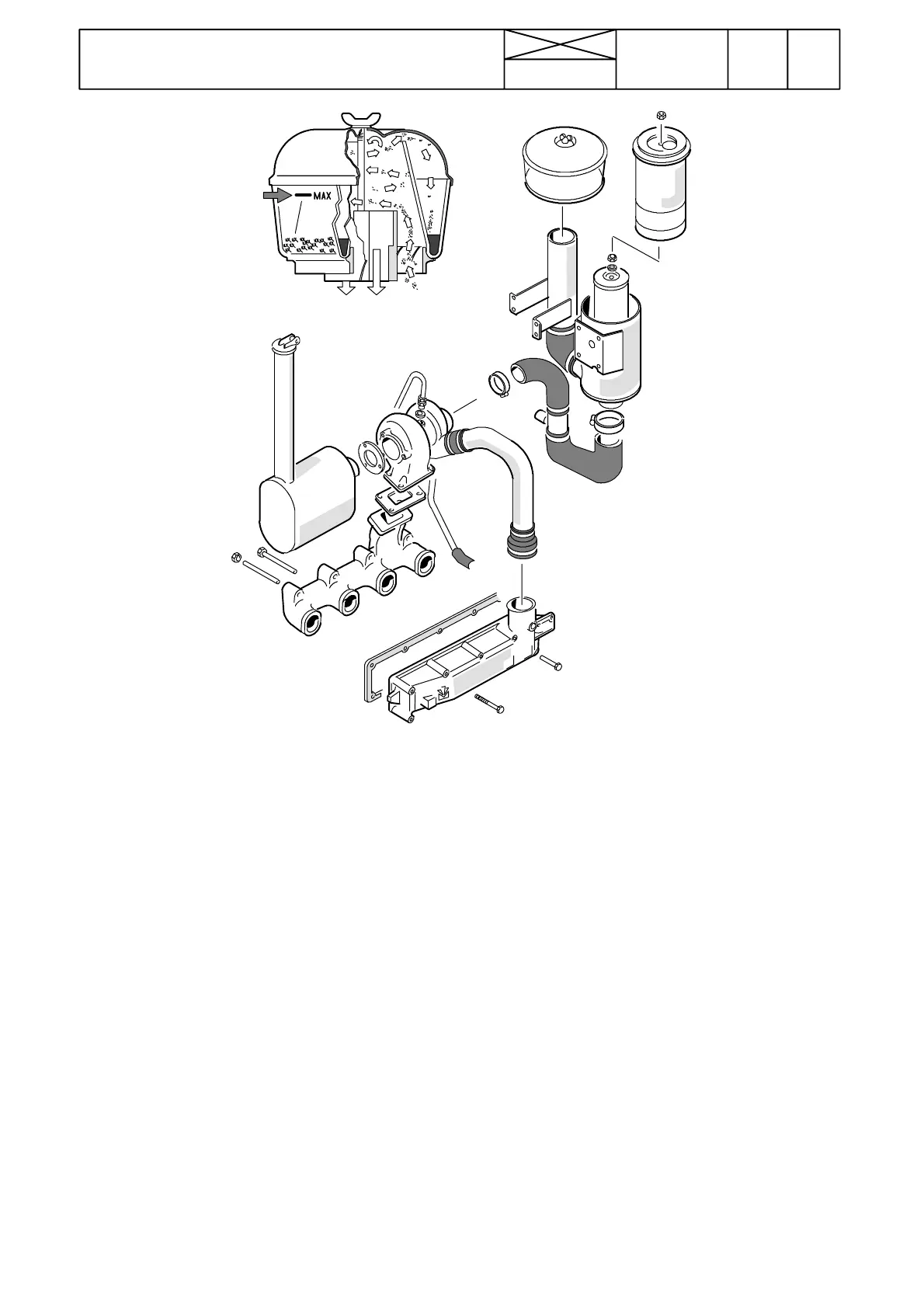 MAX