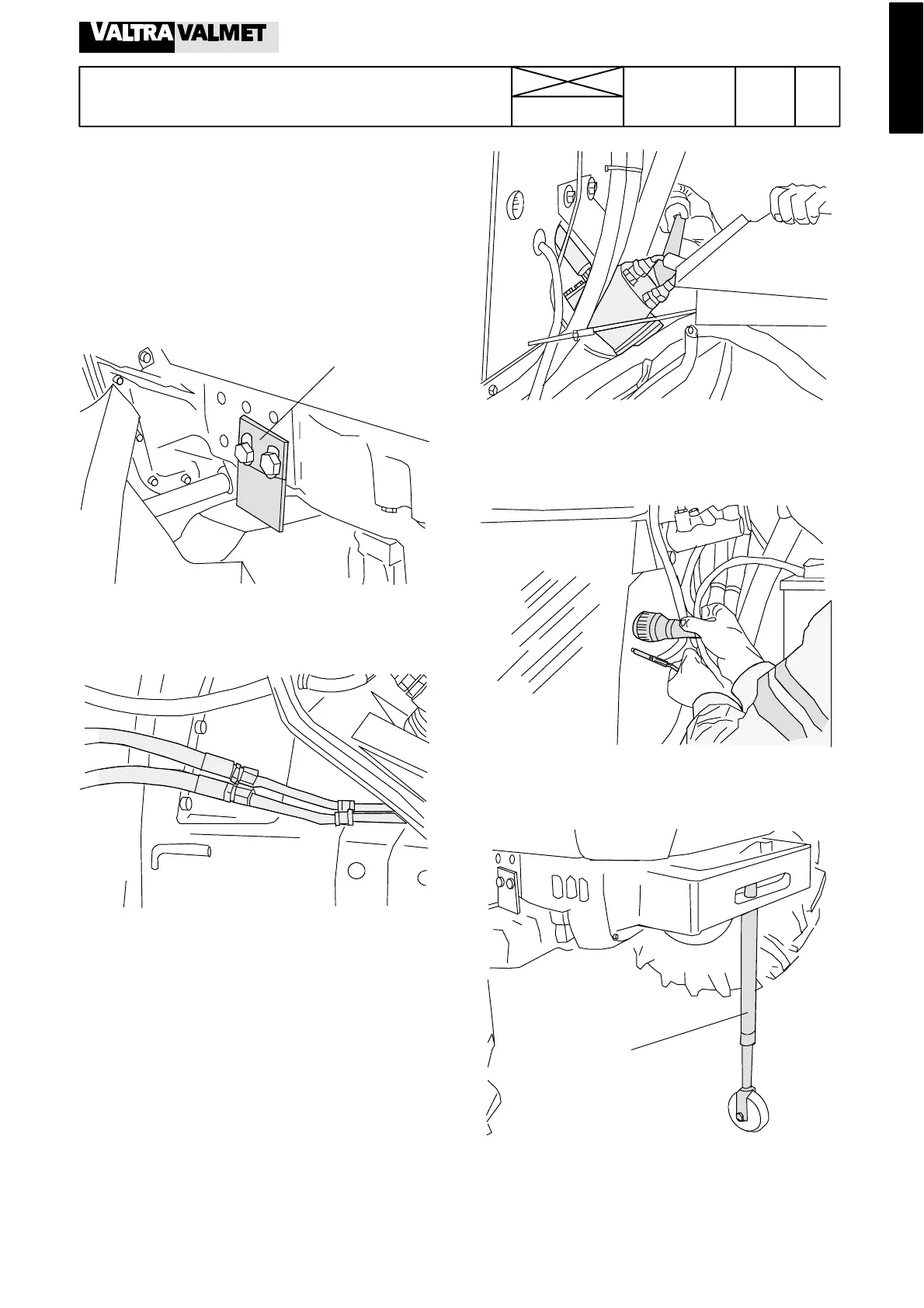 VALTRA VALMET