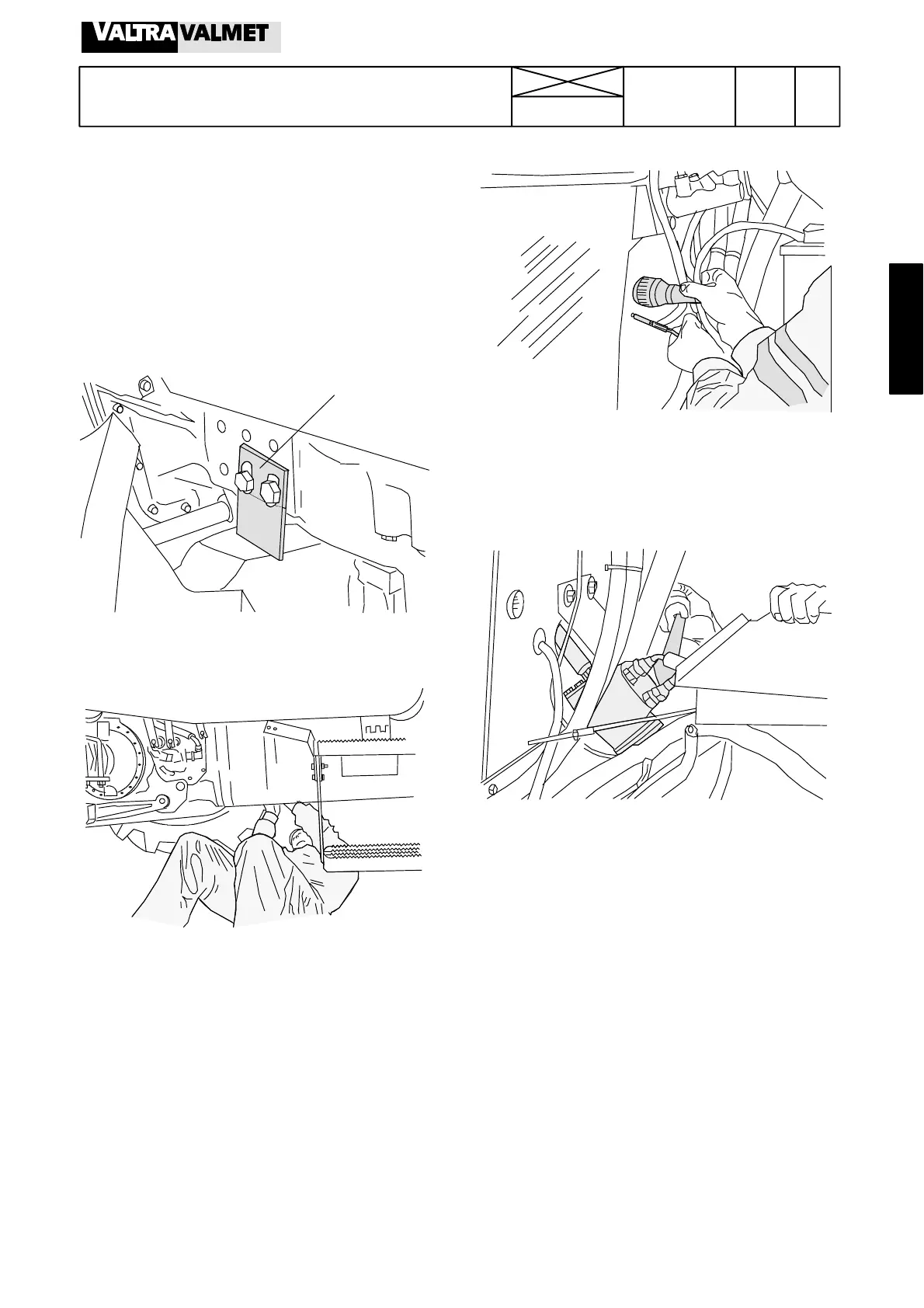 VALTRA VALMET