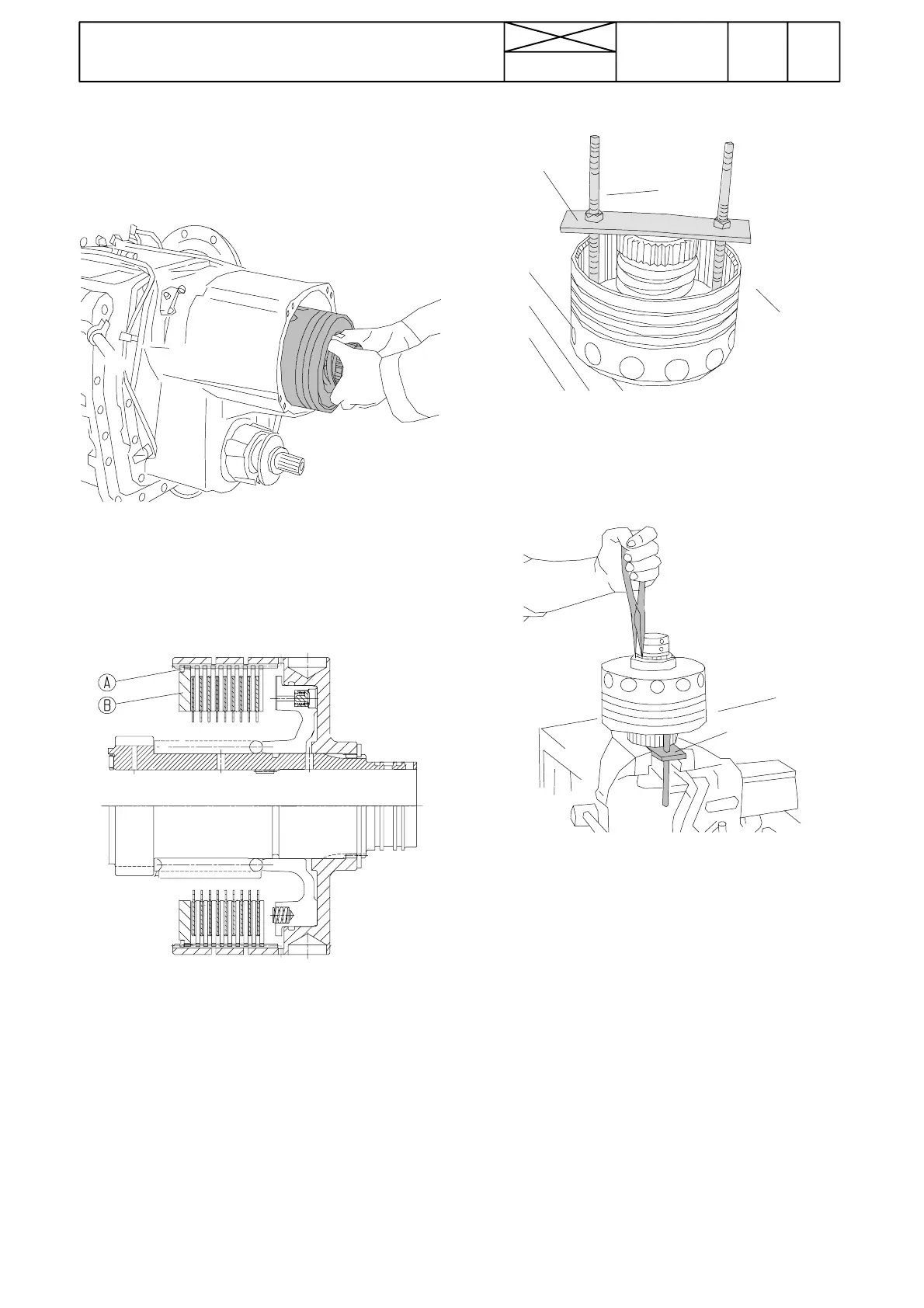 A

B