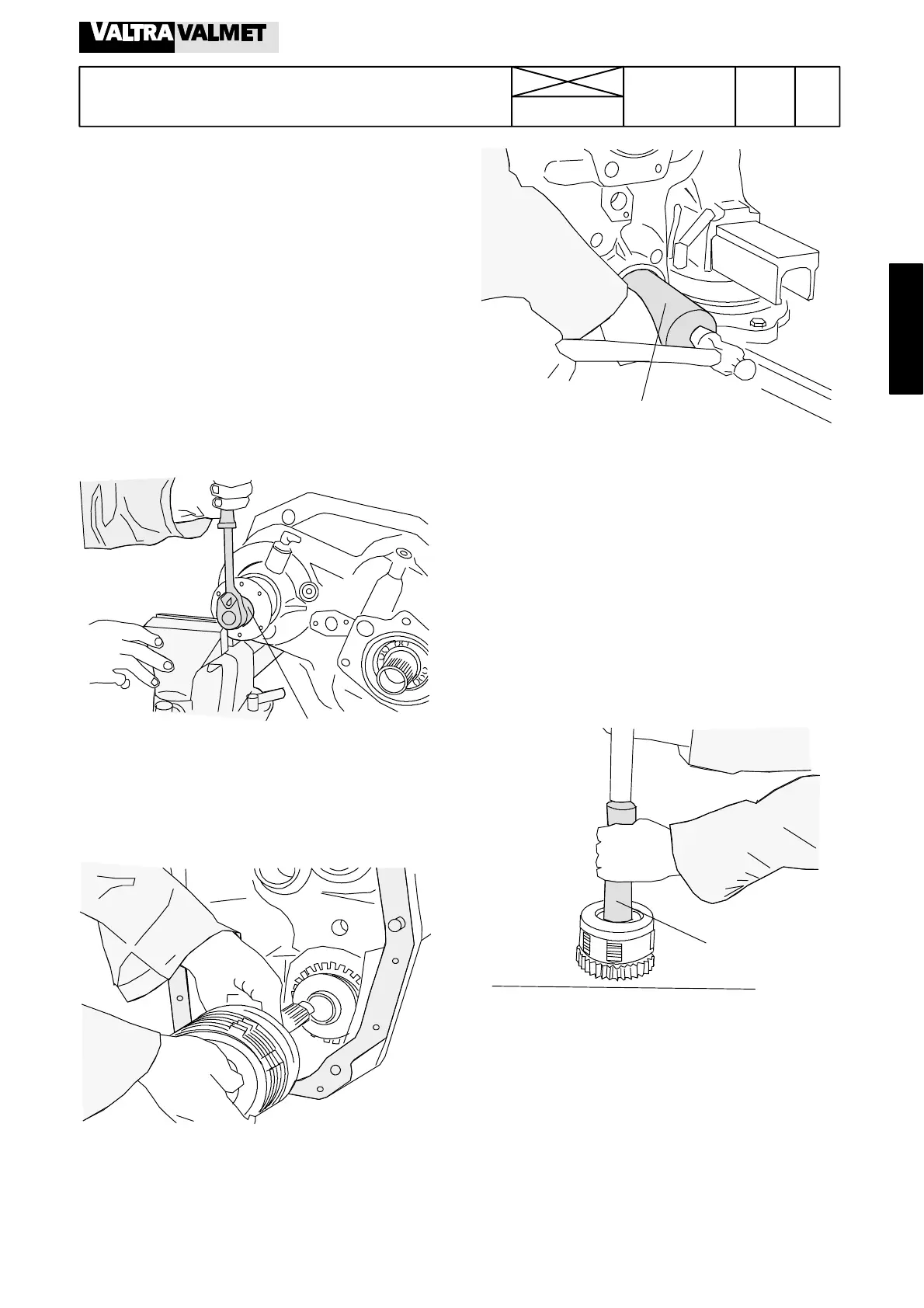 VALTRA VALMET