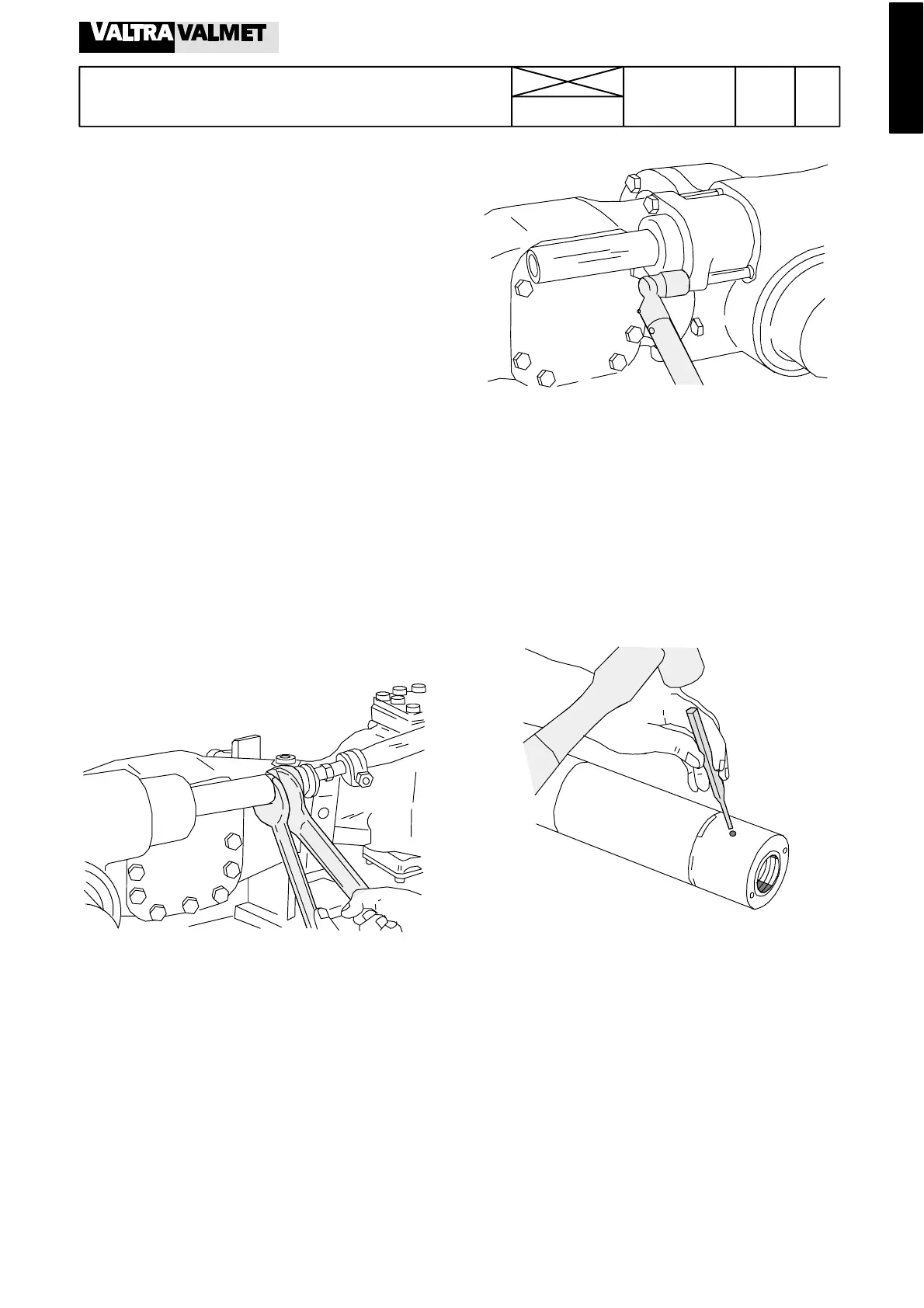 VALTRA VALMET