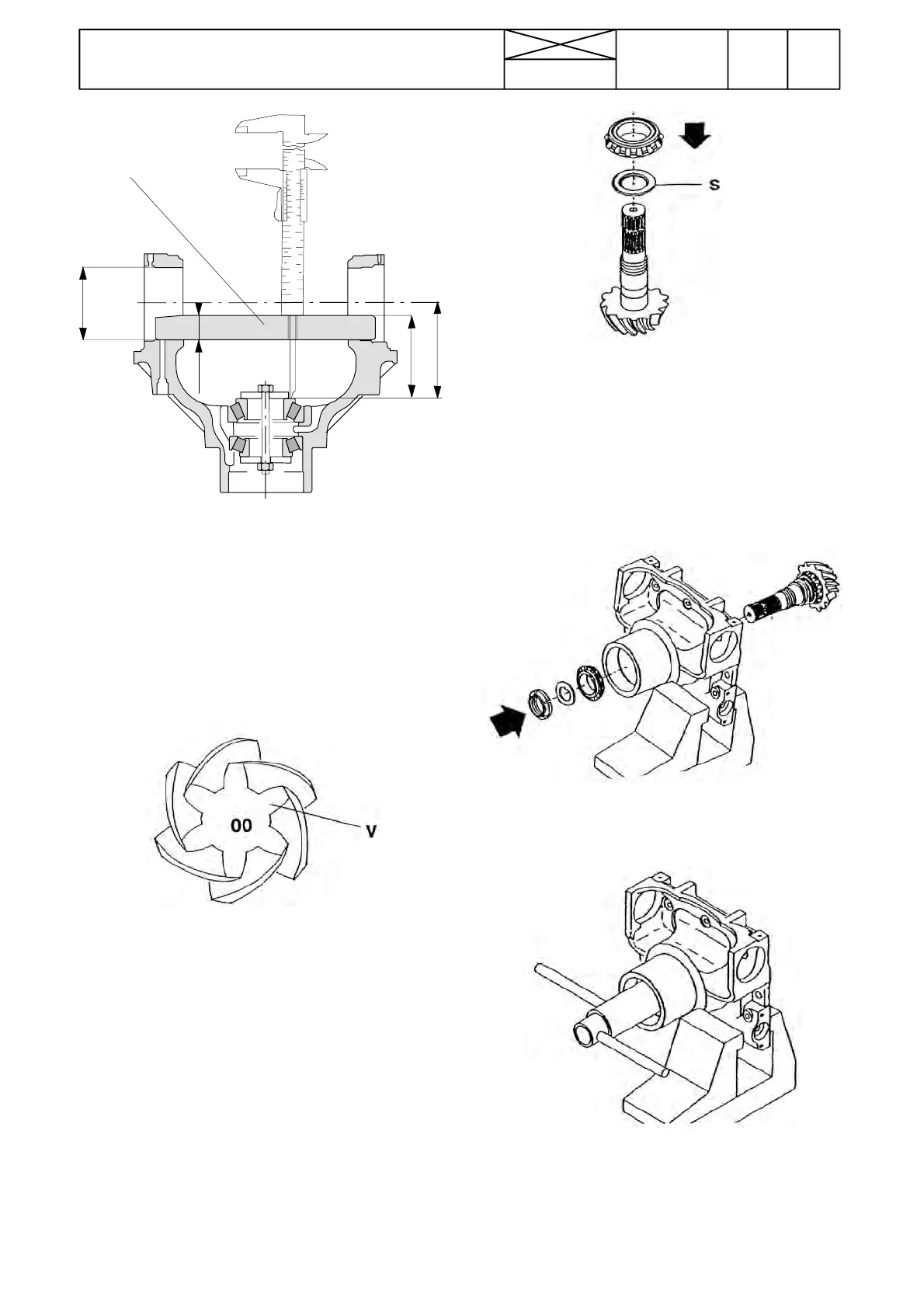 S

00

V