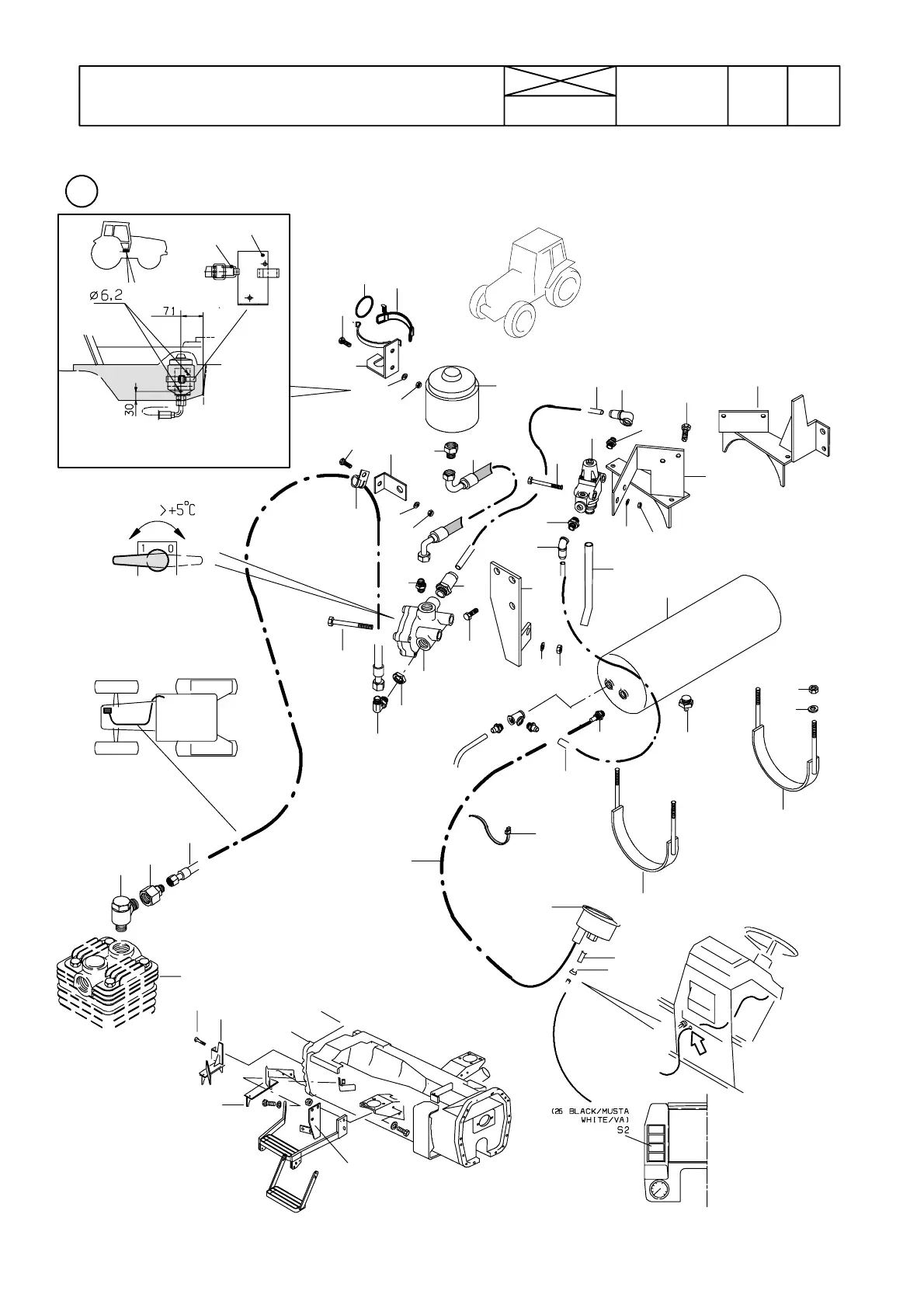 ø6.2

71

30

>+5°C

1 0

(26 BLACK/MUSTA
WHITE/VA)
S2