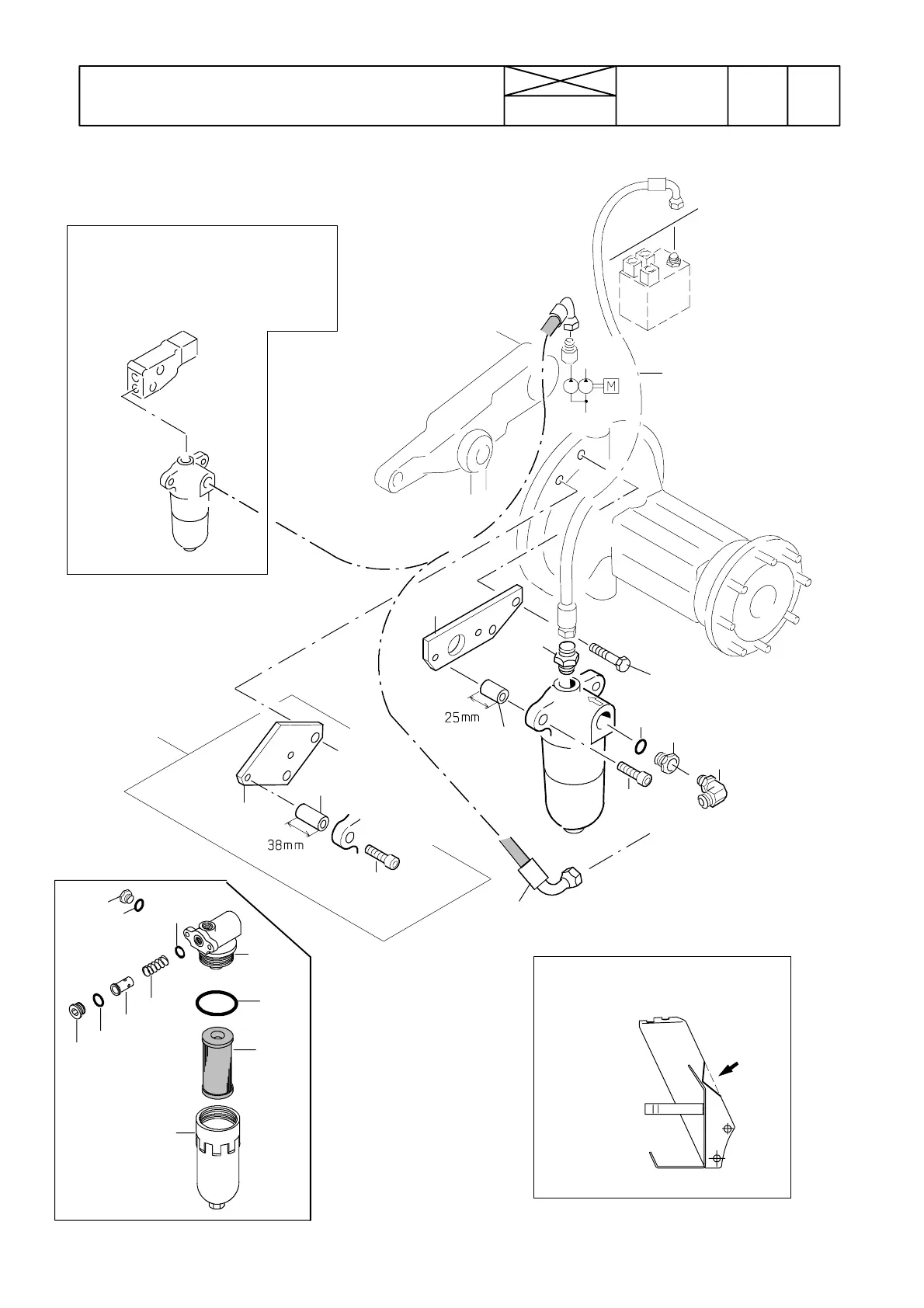 M

25mm

38mm