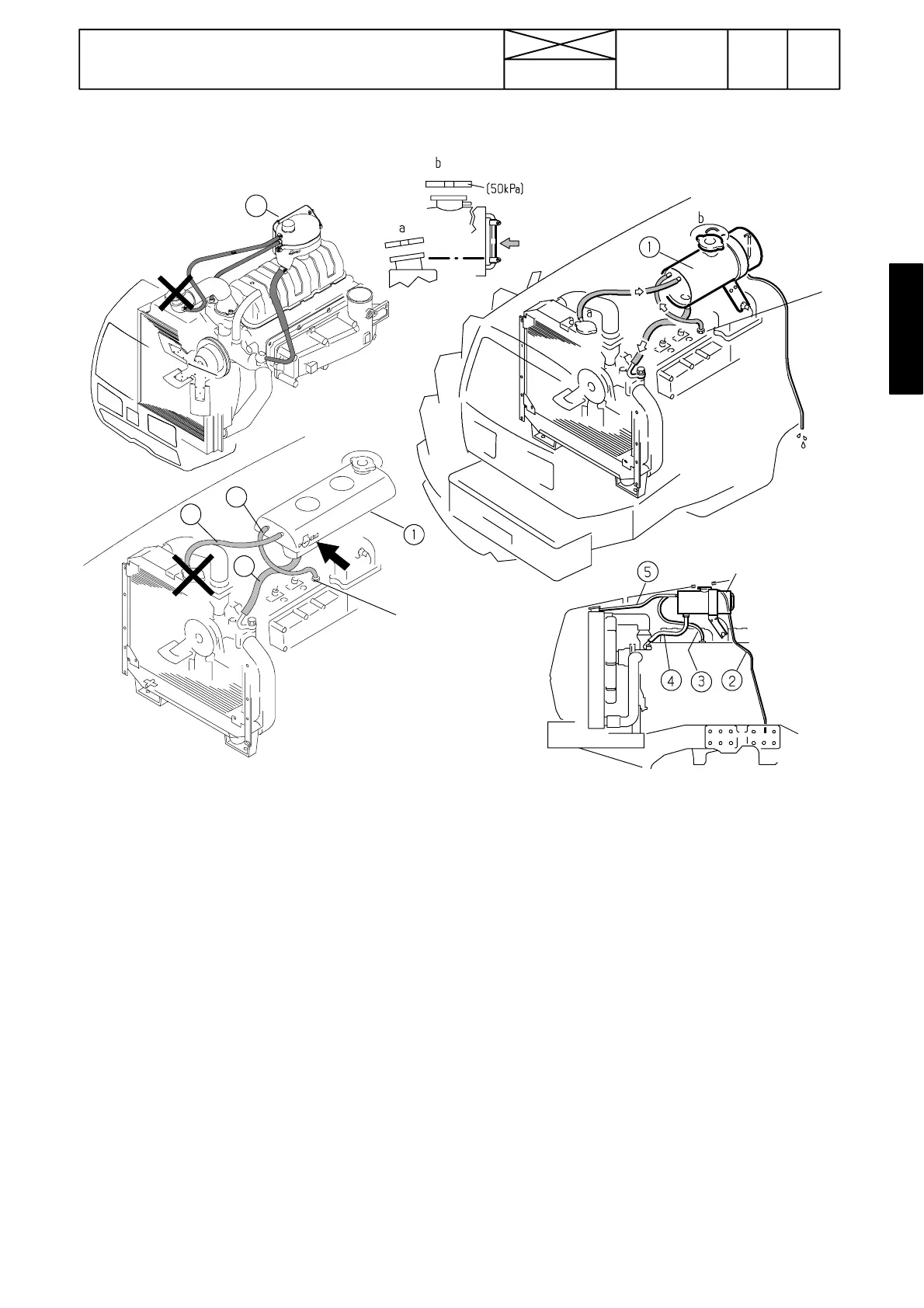 b

(50kPa)

a

b

1

a

1

5

4

3

2