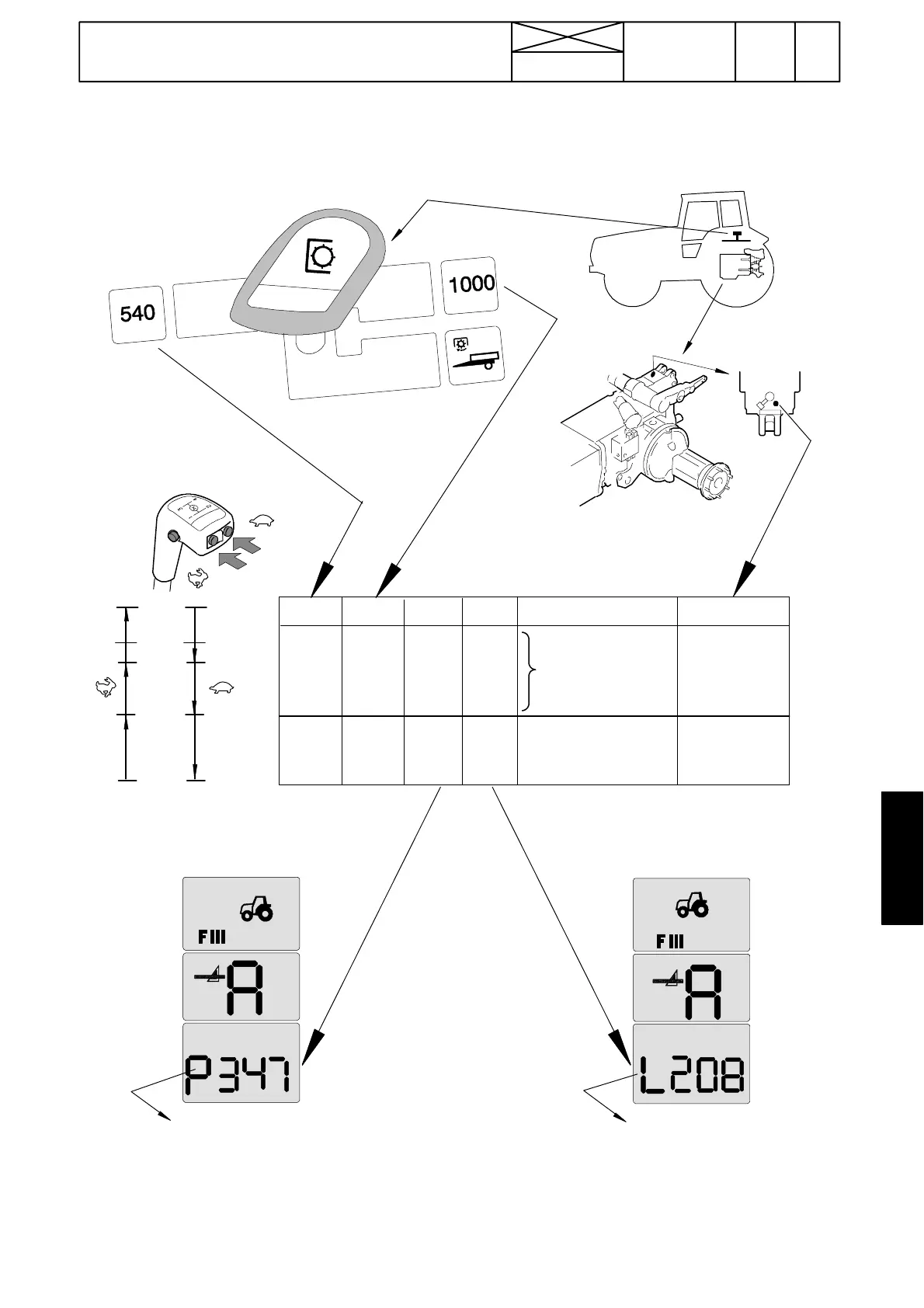 540

1000

F III

A

P347

F III

A

L208