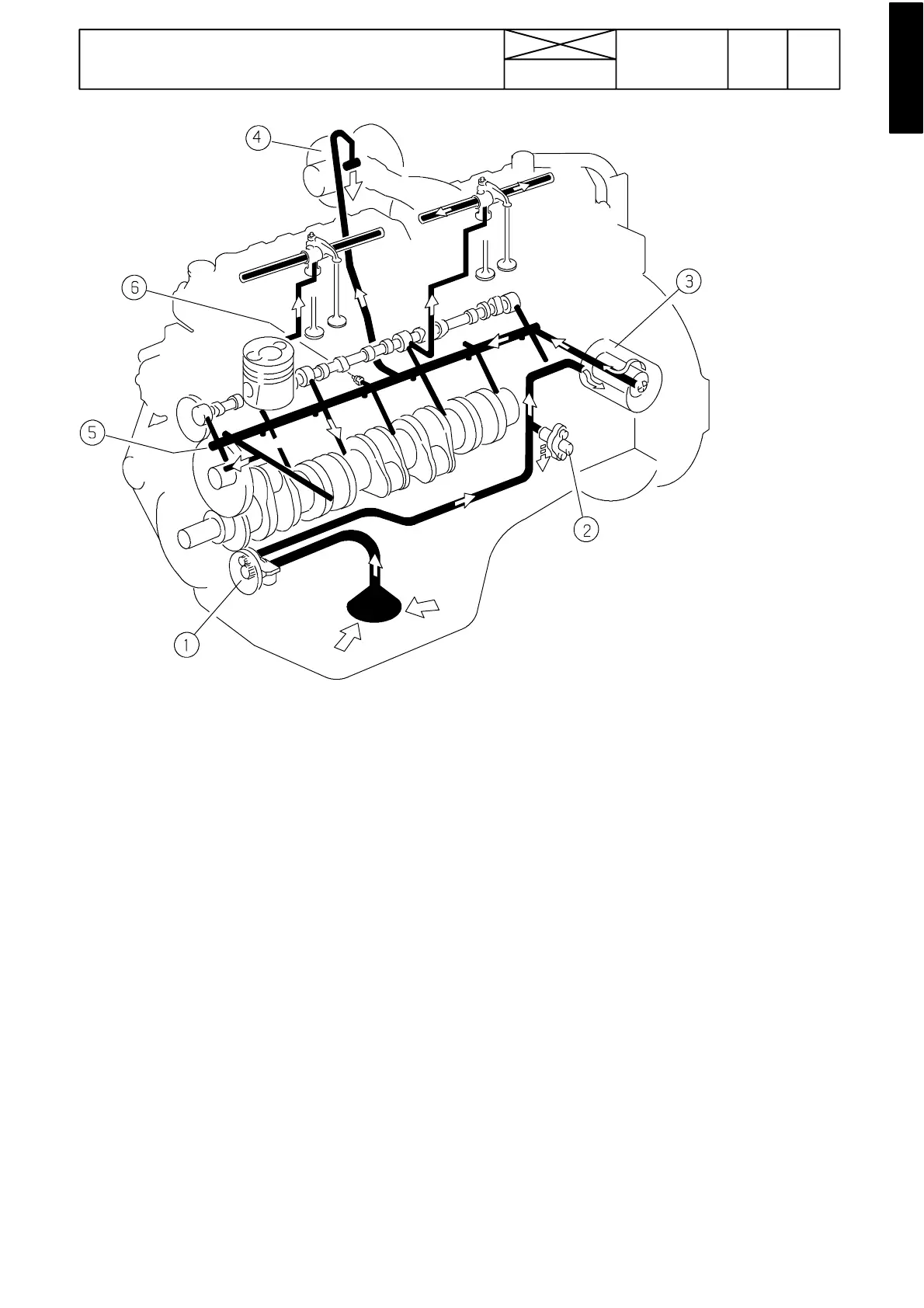 4

6

3

5

2

1