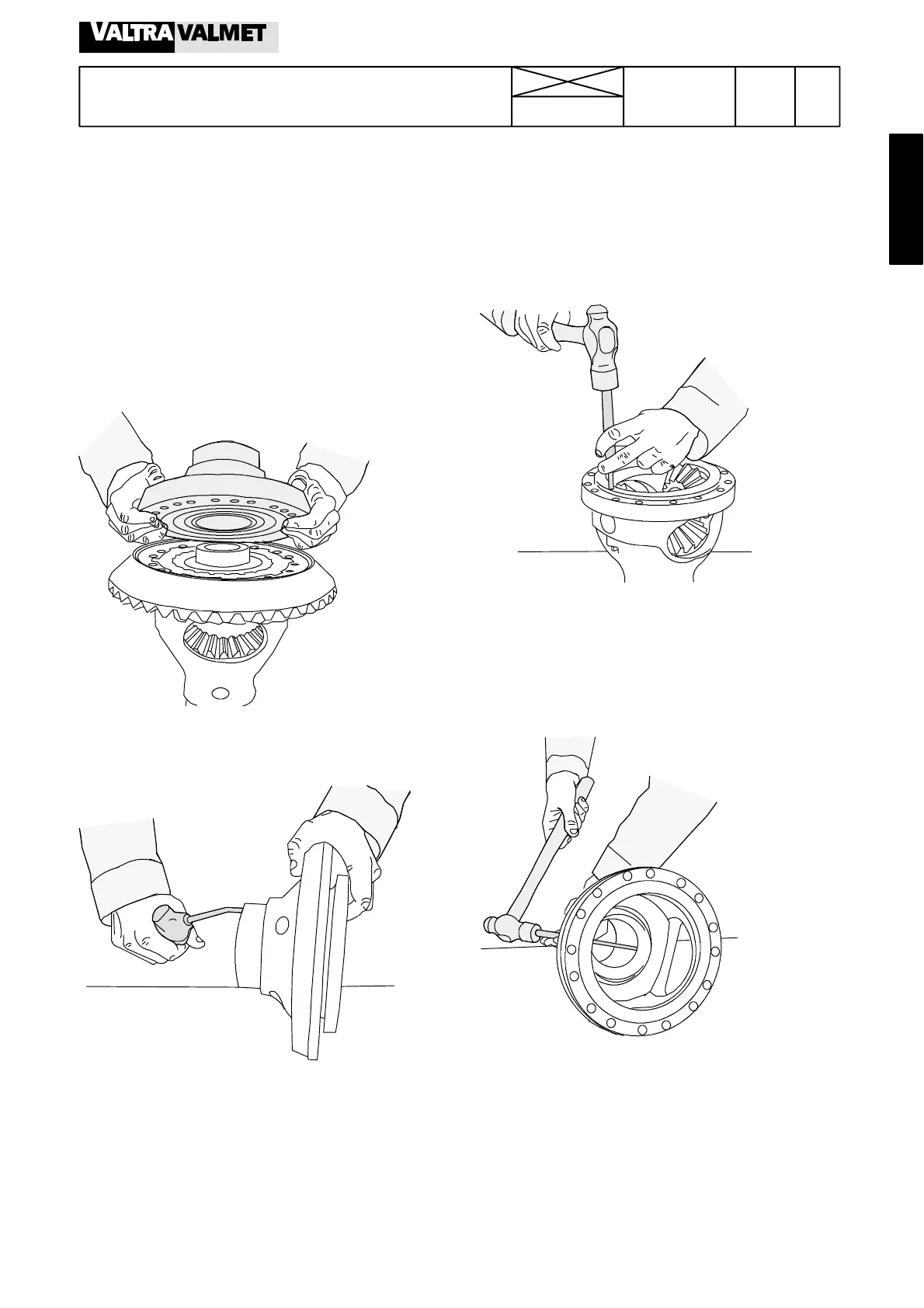 VALTRA VALMET