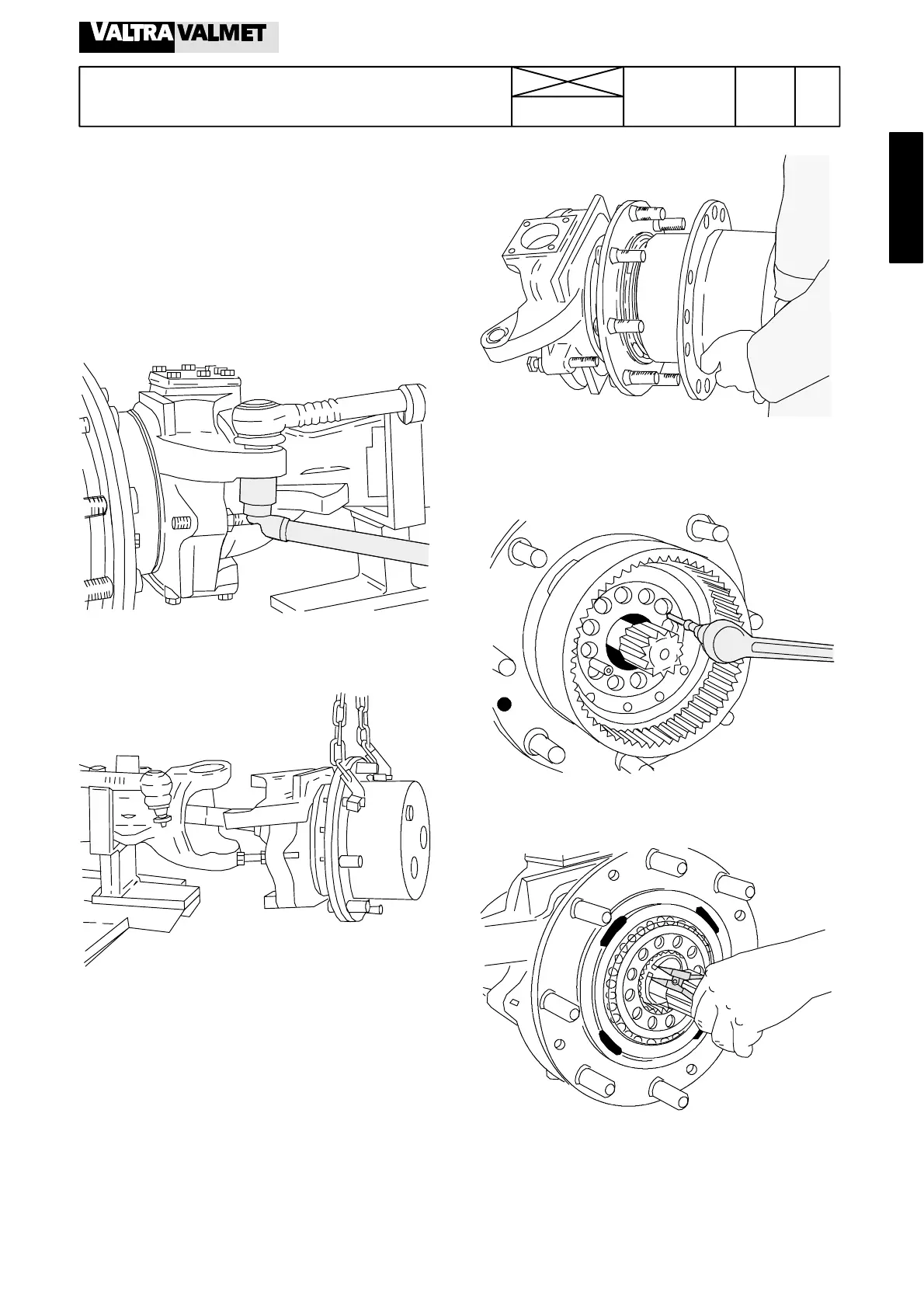 VALTRA VALMET