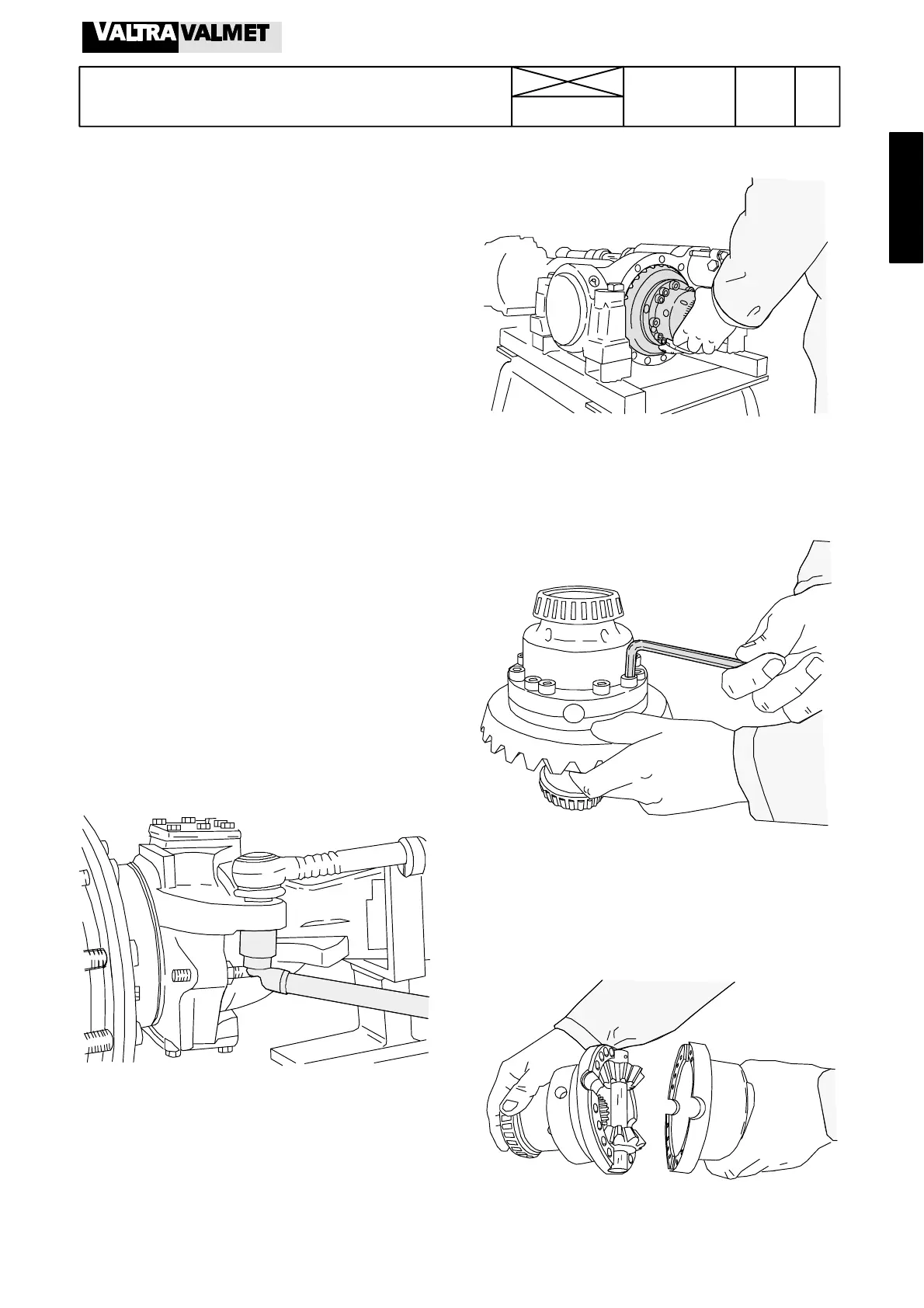 VALTRA VALMET