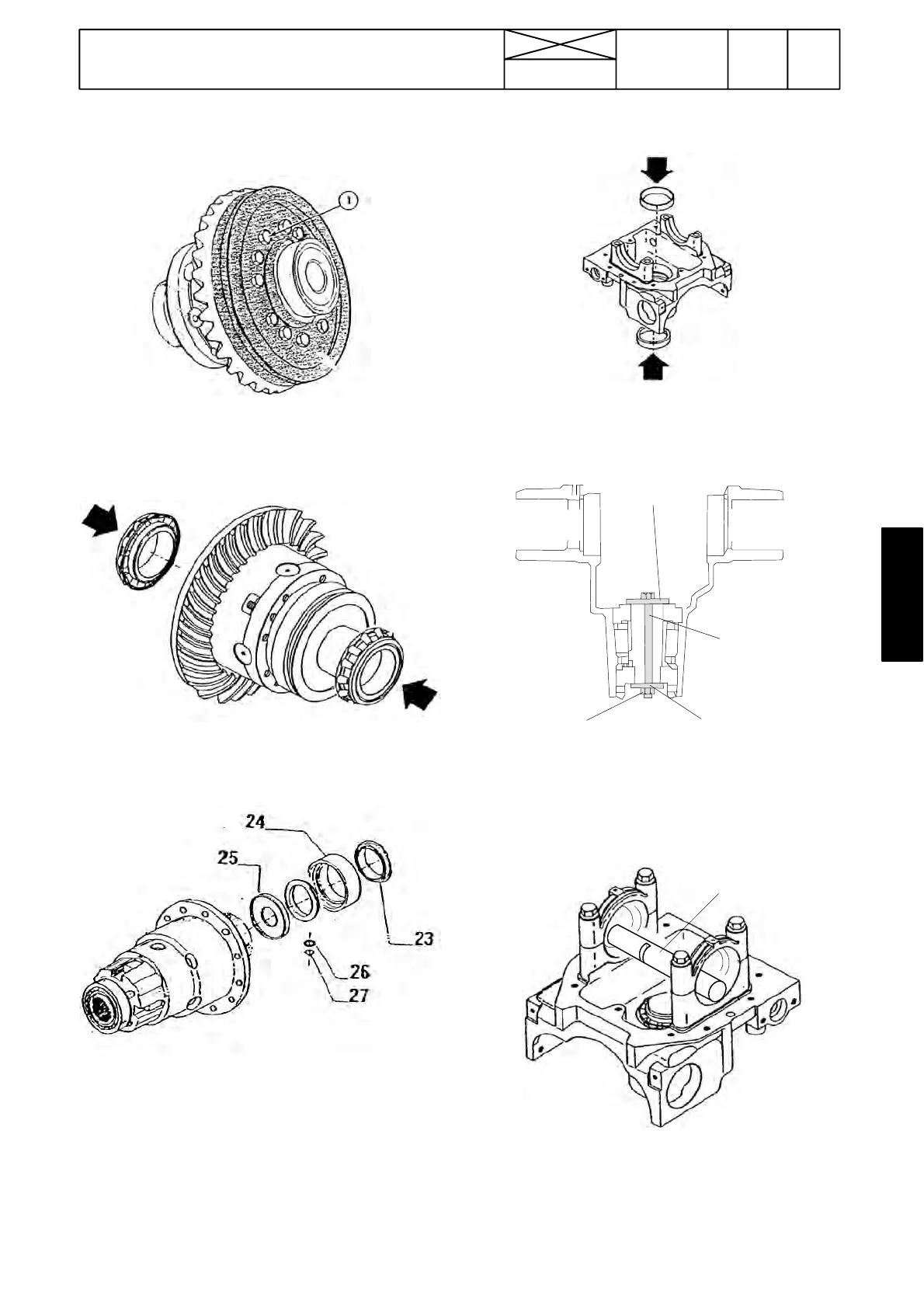 1

24

25

23

26

27