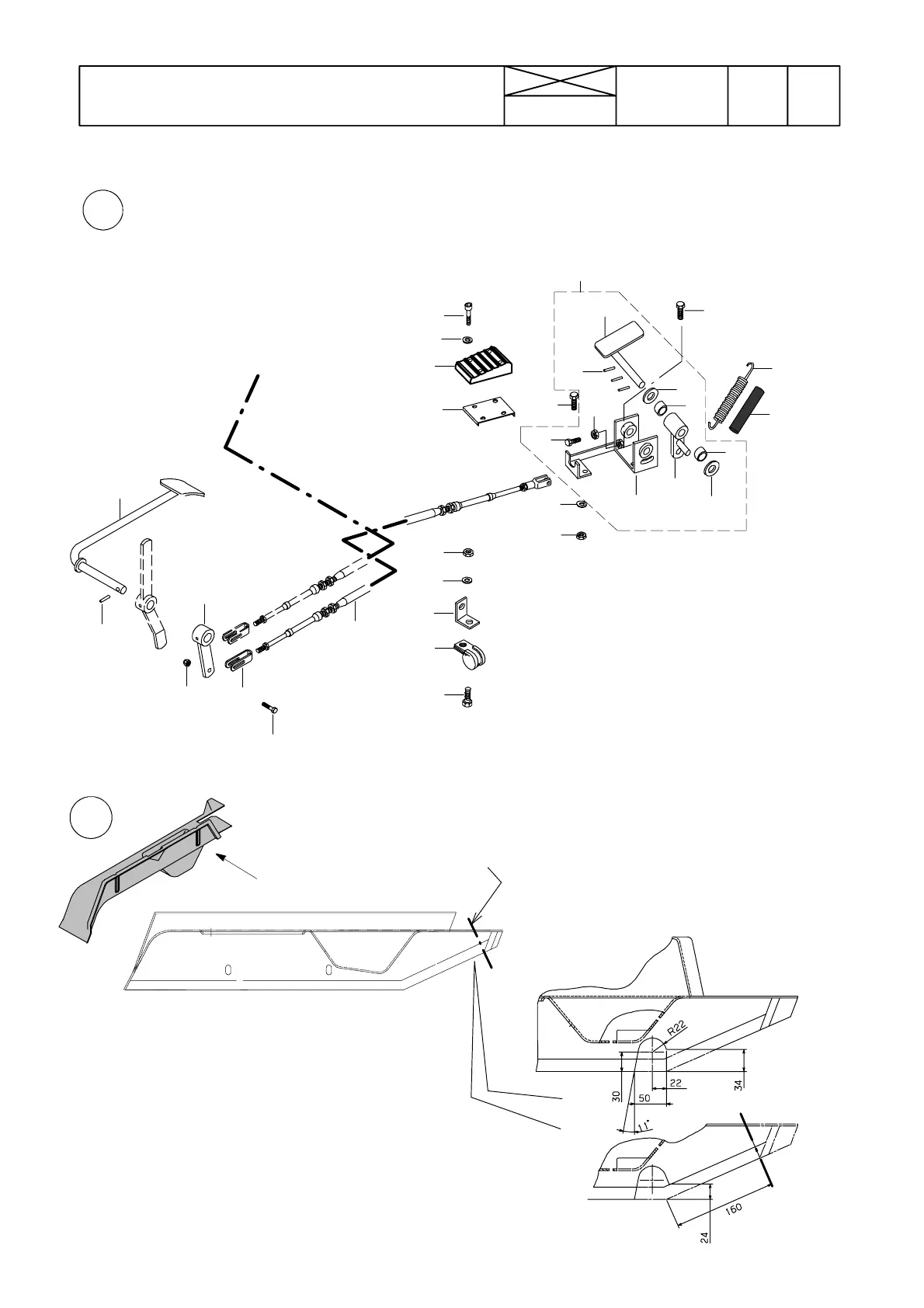 R22

30

50

22

34

11°

160

24