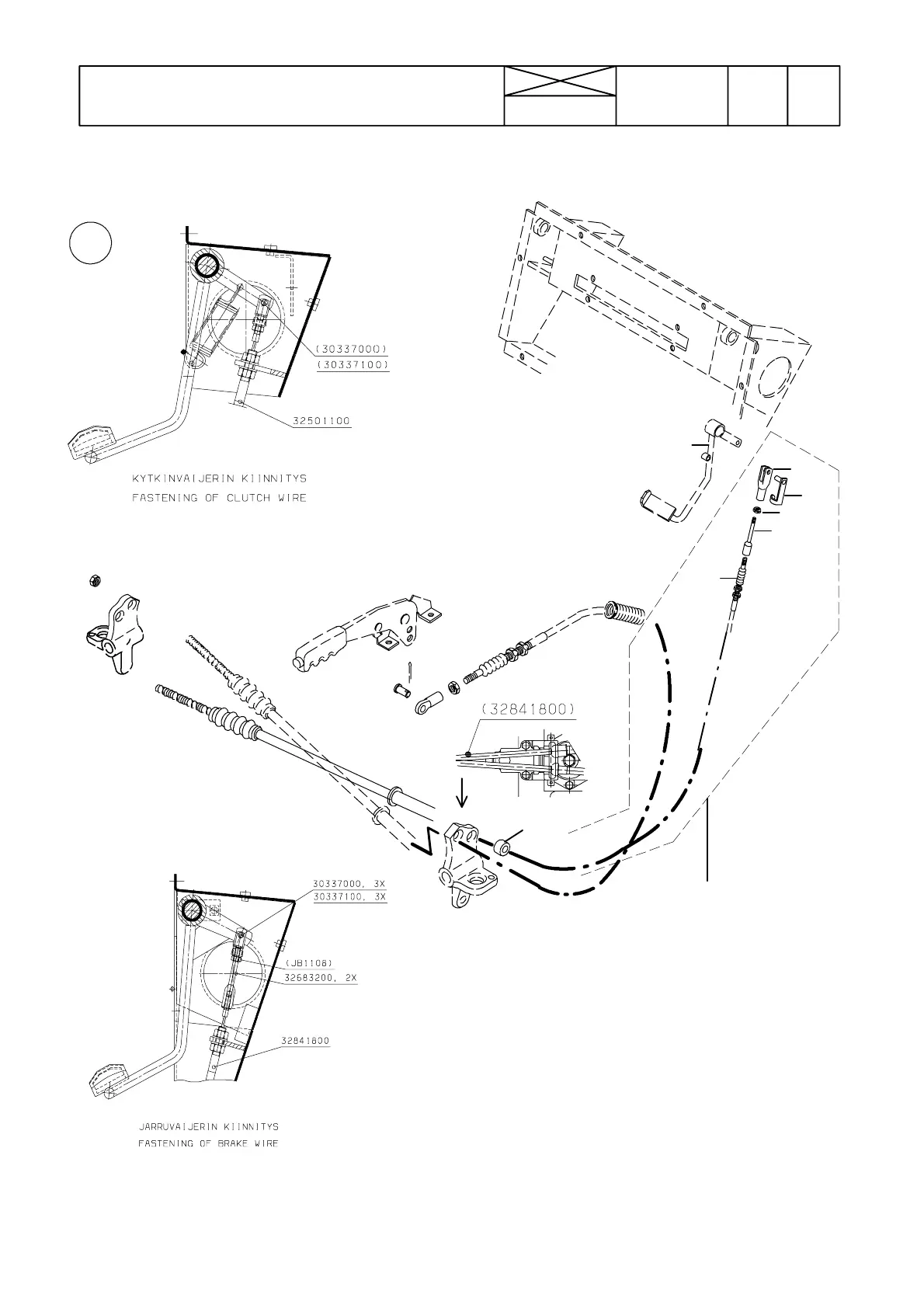 (30337000)
(30337100)
32501100

KYTKINVAIJERIN KIINNITYS
FASTENING OF CLUTCH WIRE

(32841800)

30337000, 3X
30337100, 3X
(JB1108)
32683200, 2X
32841800

JARRUVAIJERIN KIINNITYS
FASTENING OF BRAKE WIRE