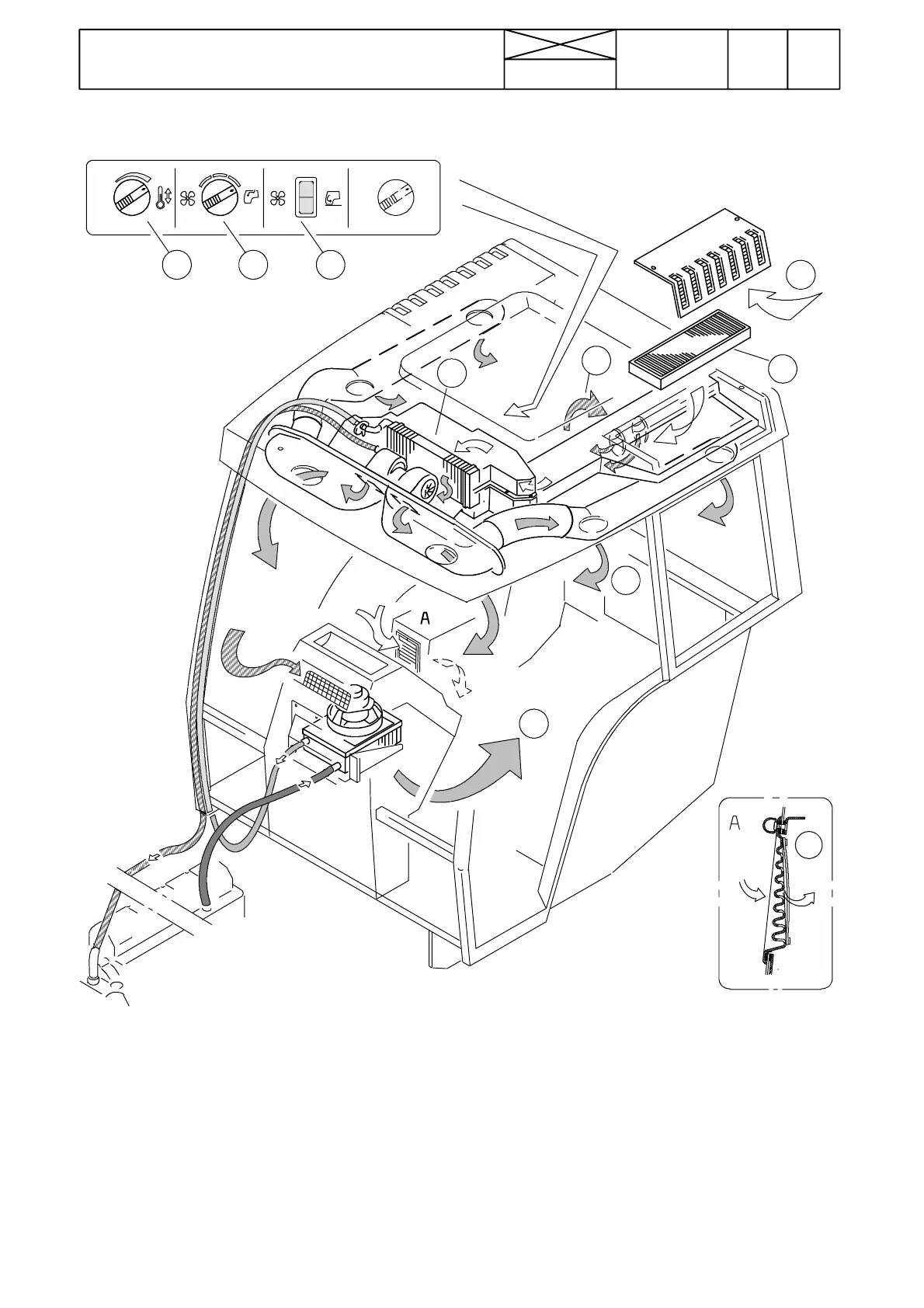 A

A