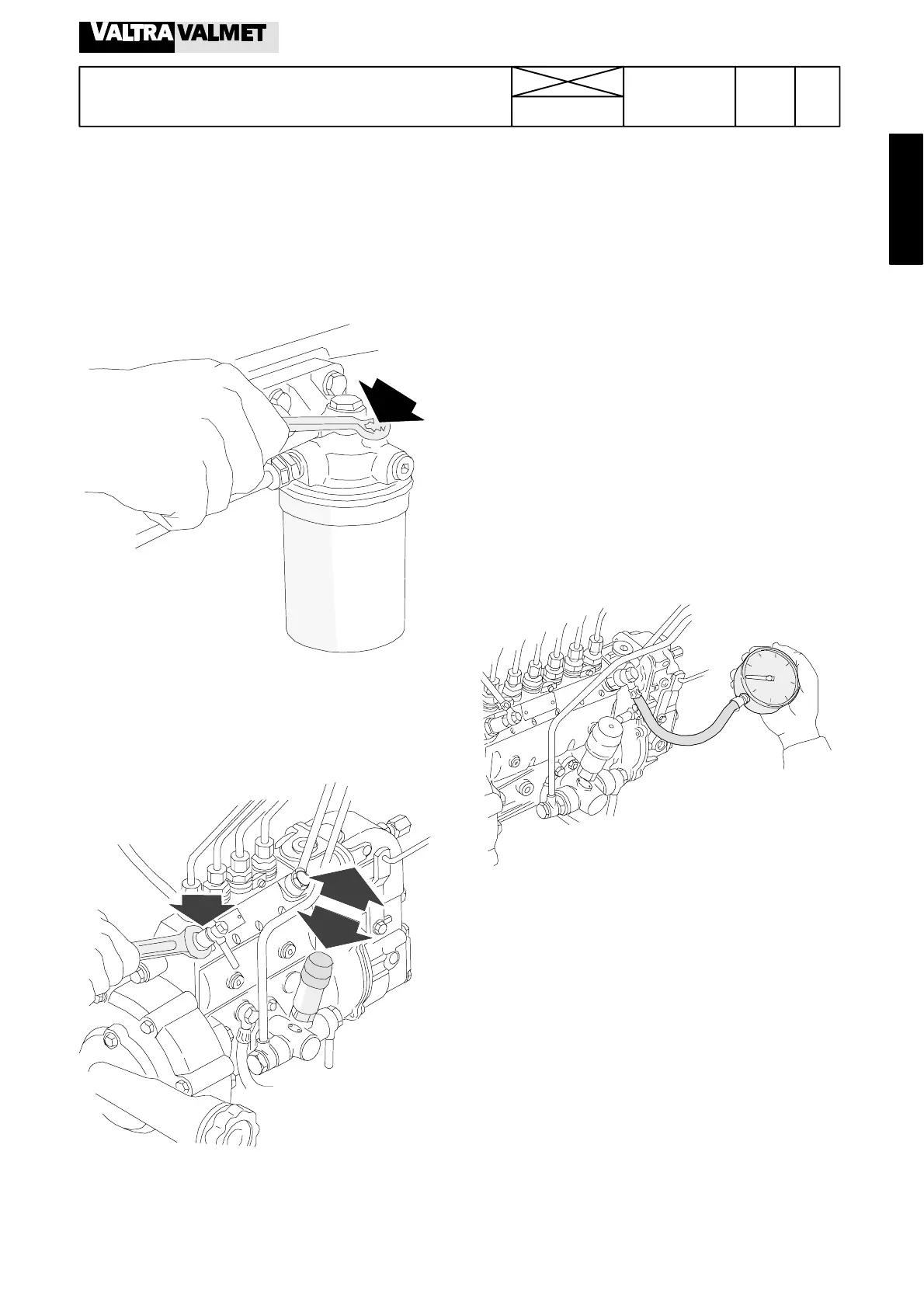 VALTRA VALMET