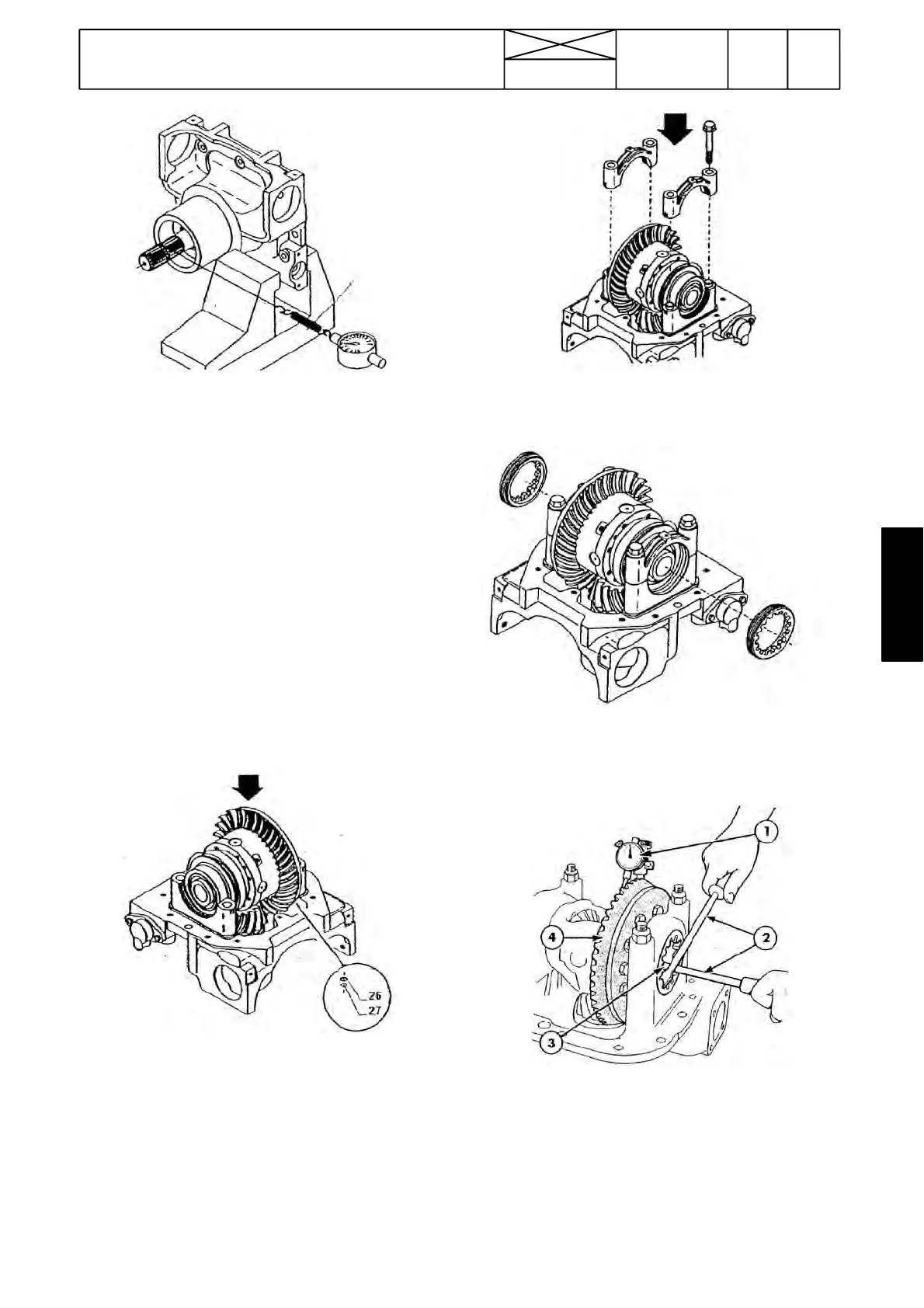 26
27

1
2
4
3