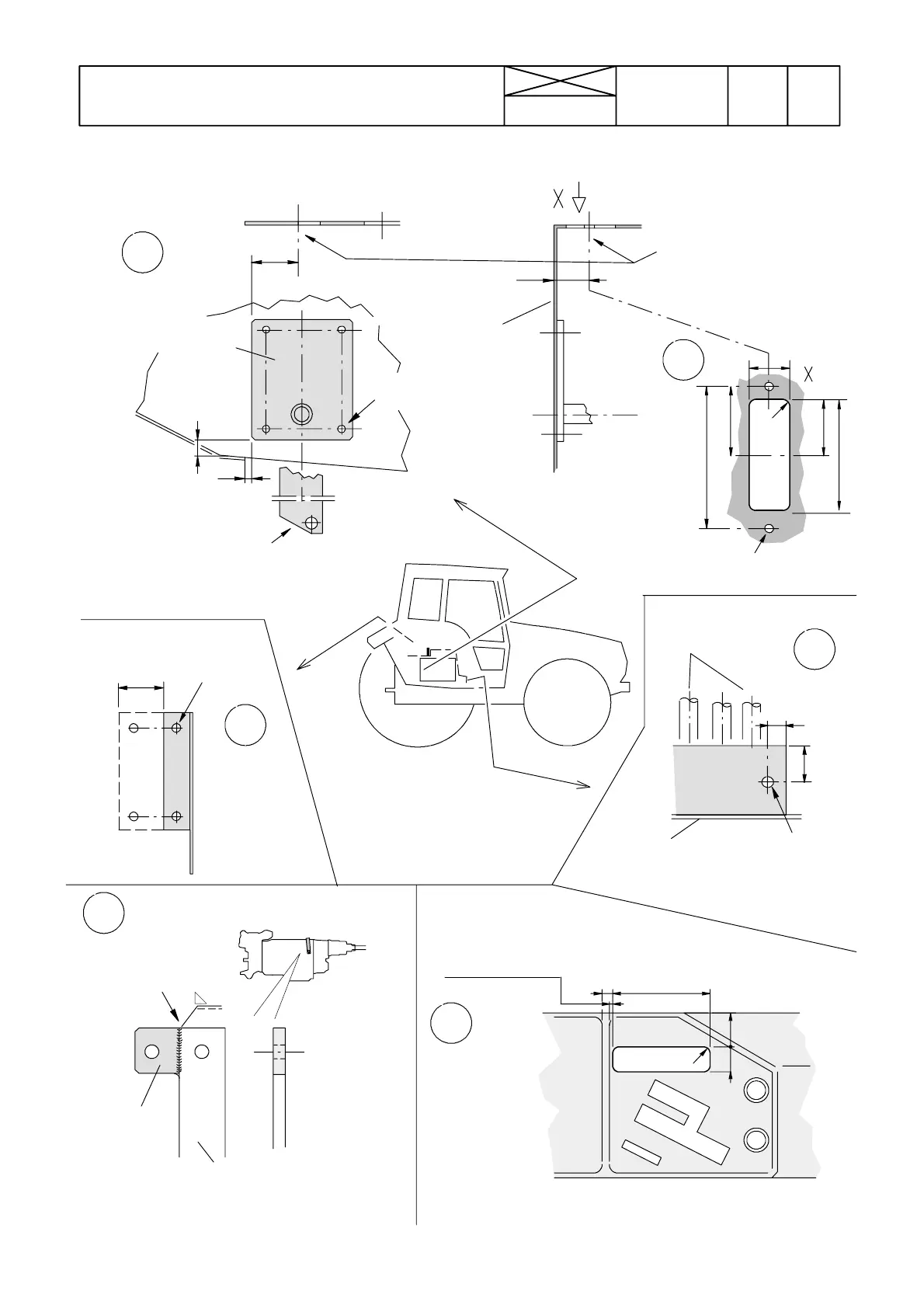 X
X