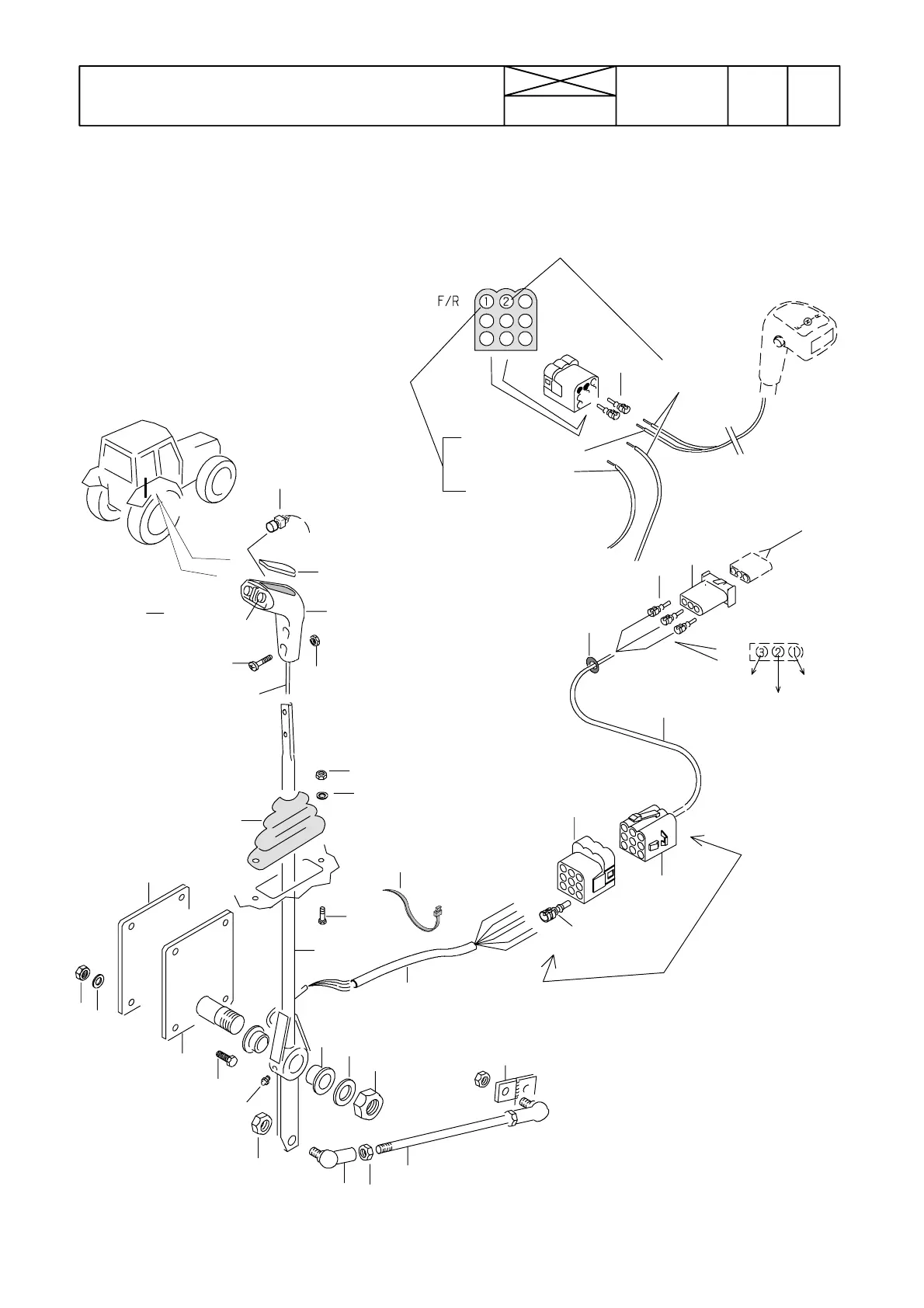 F/R

1 2

3 2 1