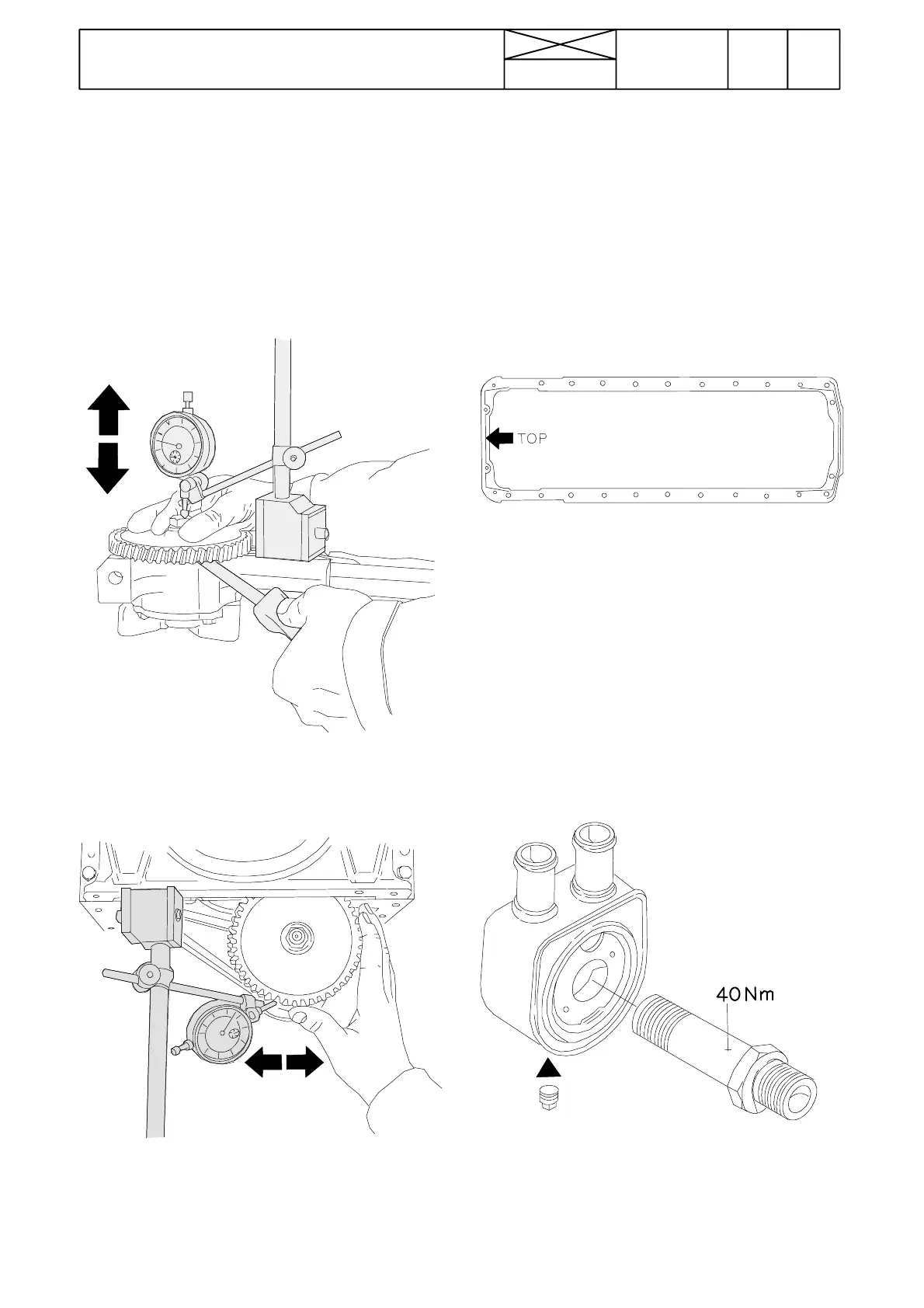 TOP

40 Nm