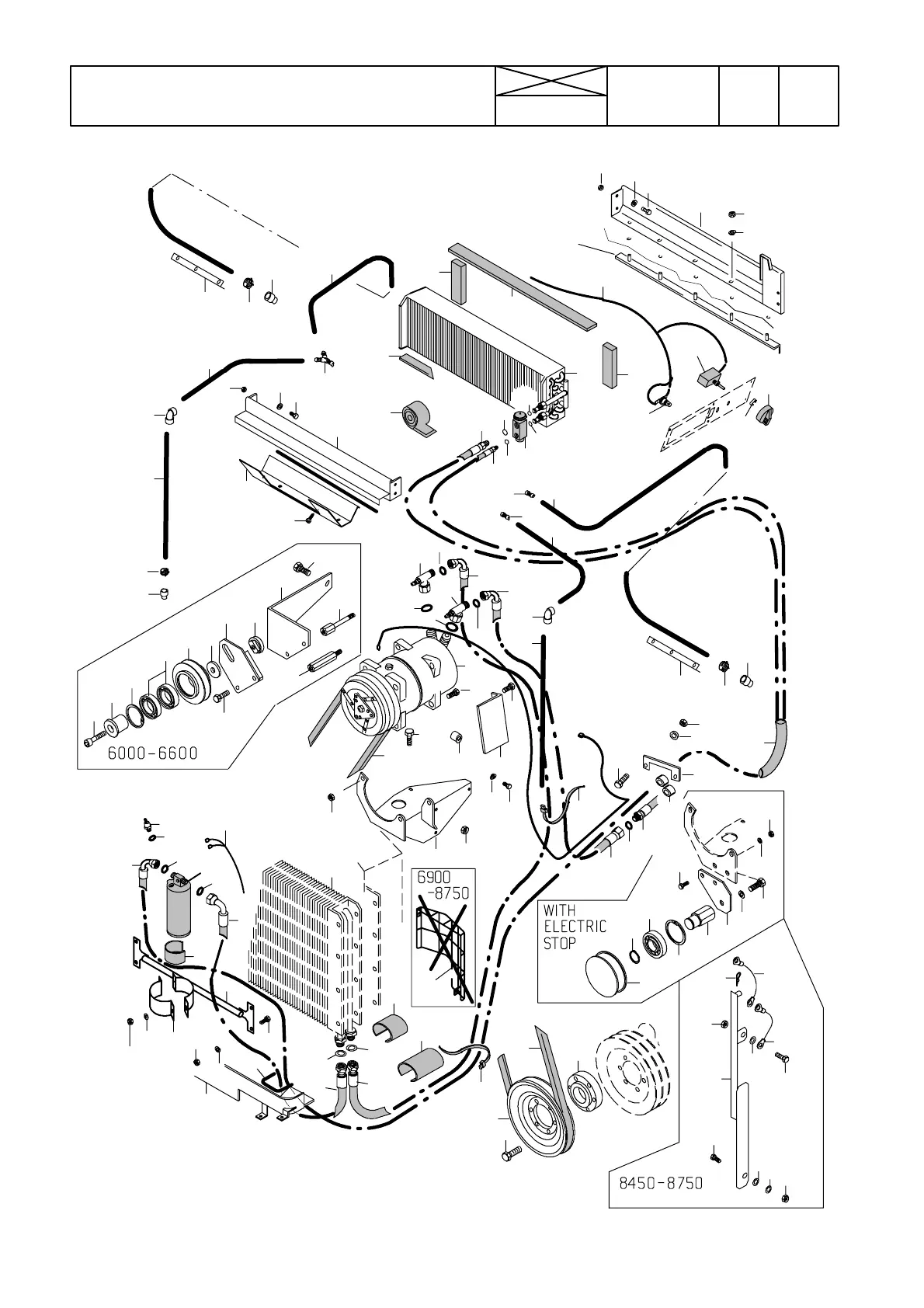 6000-6600

6900
-8750

WITH
ELECTRIC
STOP

8450-8750