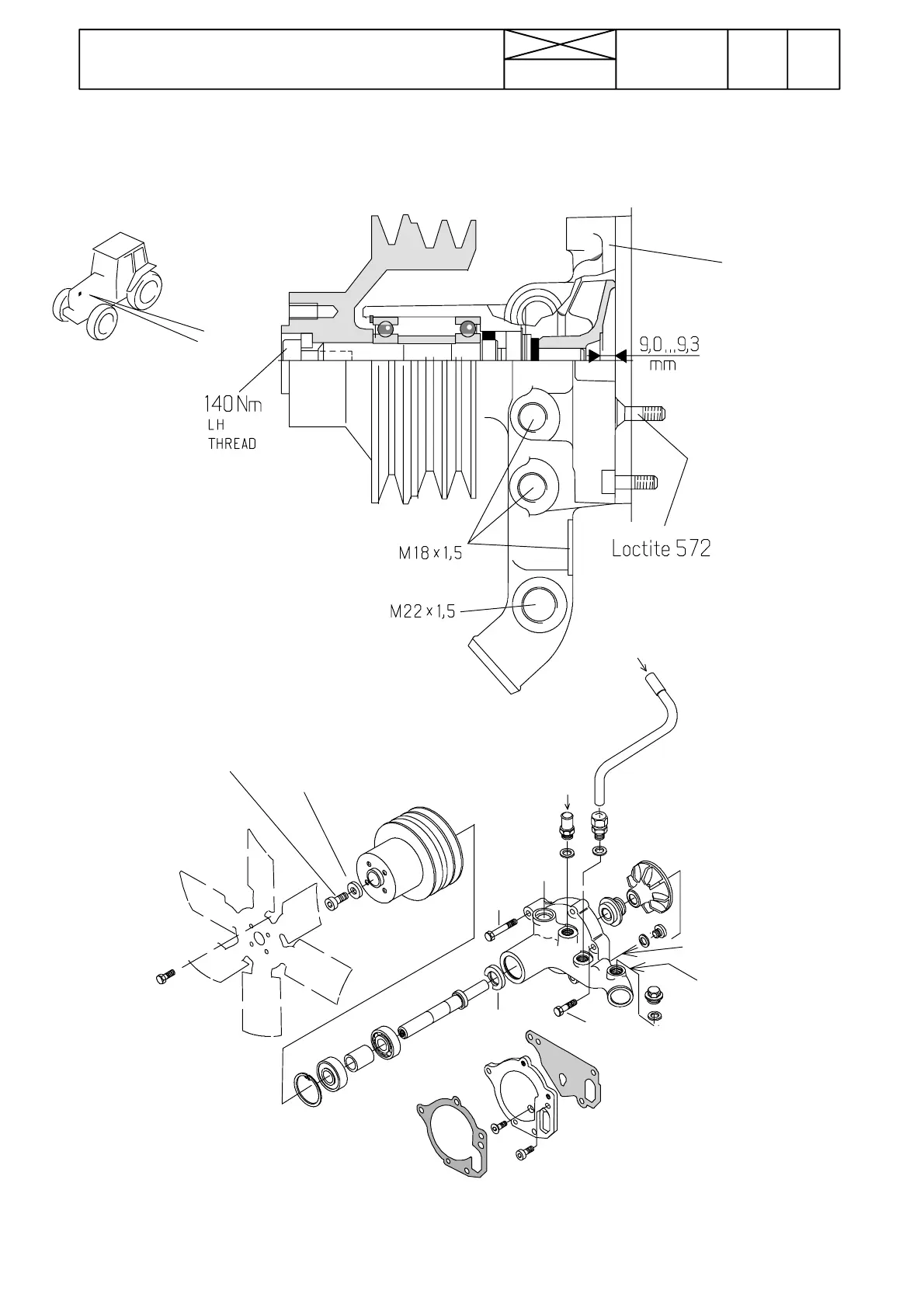 9,0...9,3
mm

140 Nm
LH
THREAD

M18 x 1,5

Loctite 572

M22 x 1,5