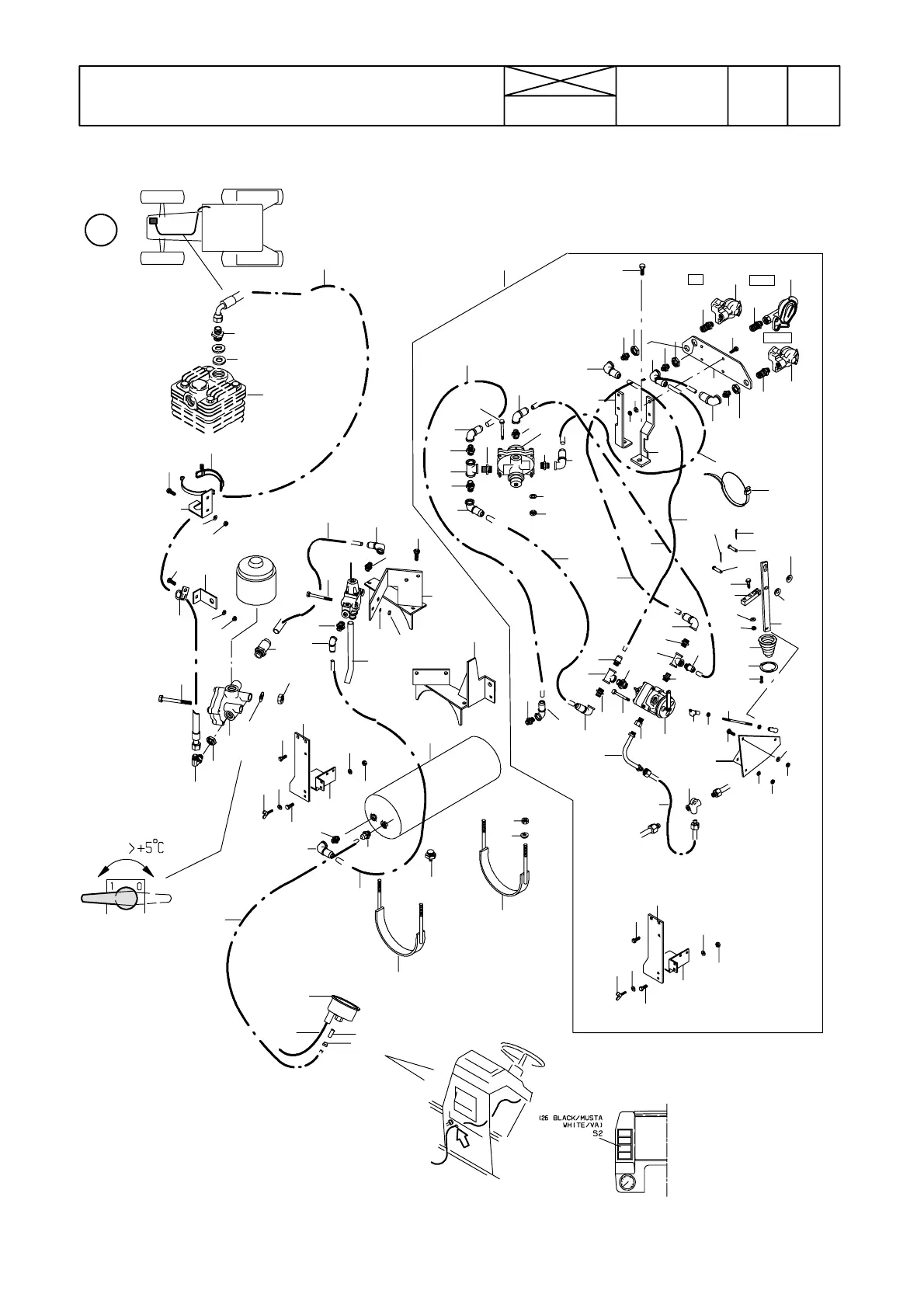 >+5°C

1 0

(26 BLACK/MUSTA
WHITE/VA)
S2