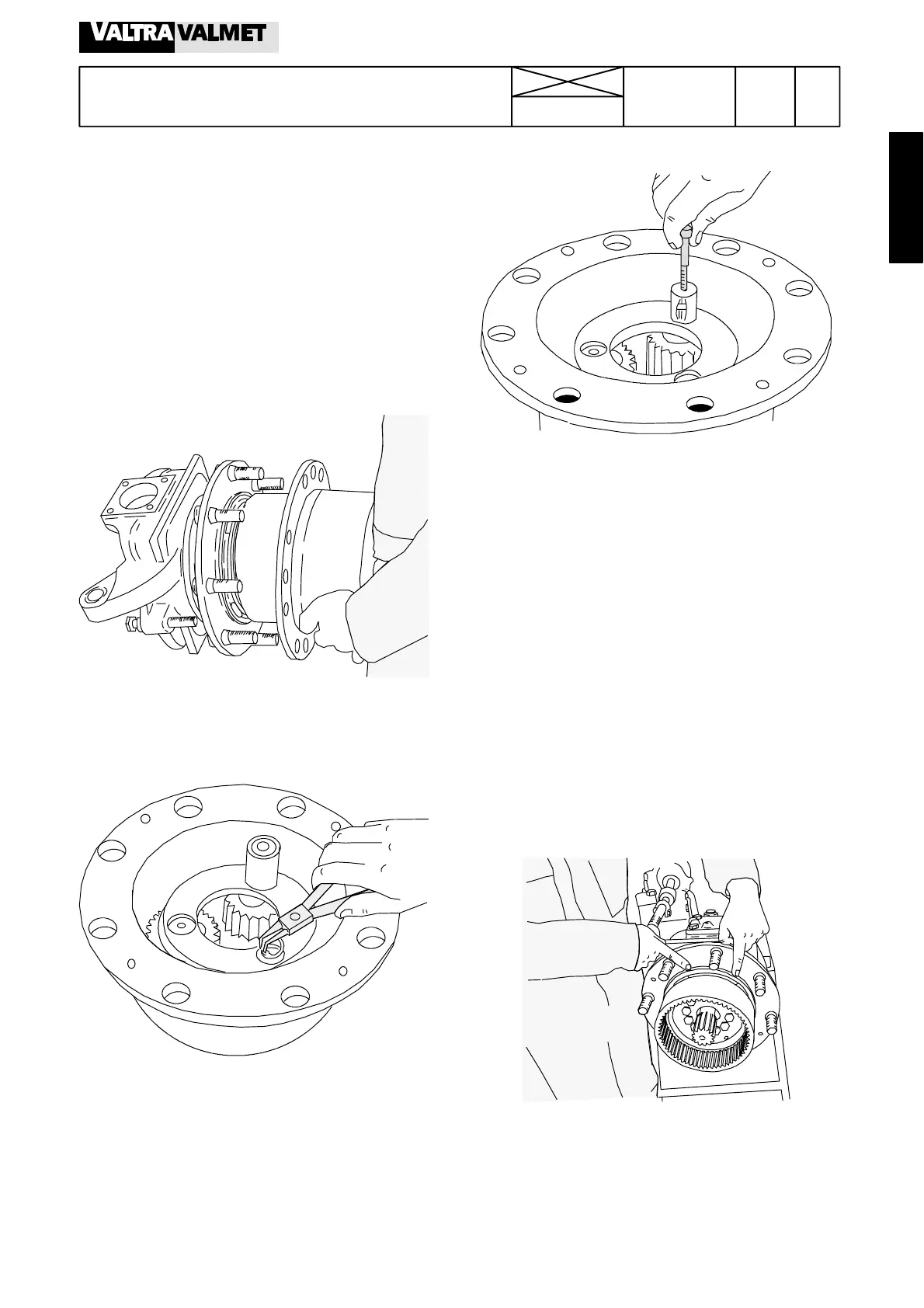 VALTRA VALMET