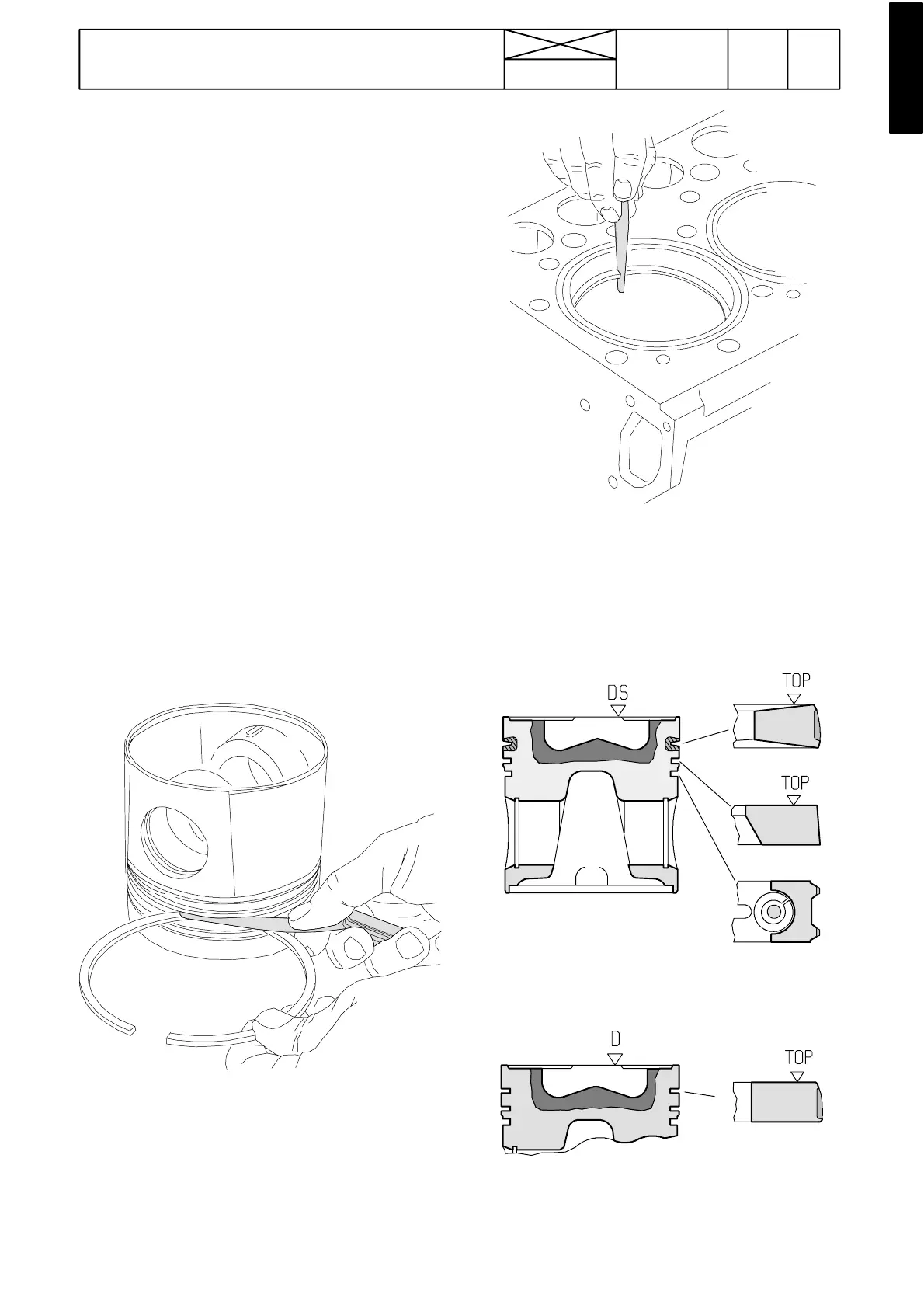 DS

TOP

TOP

D

TOP