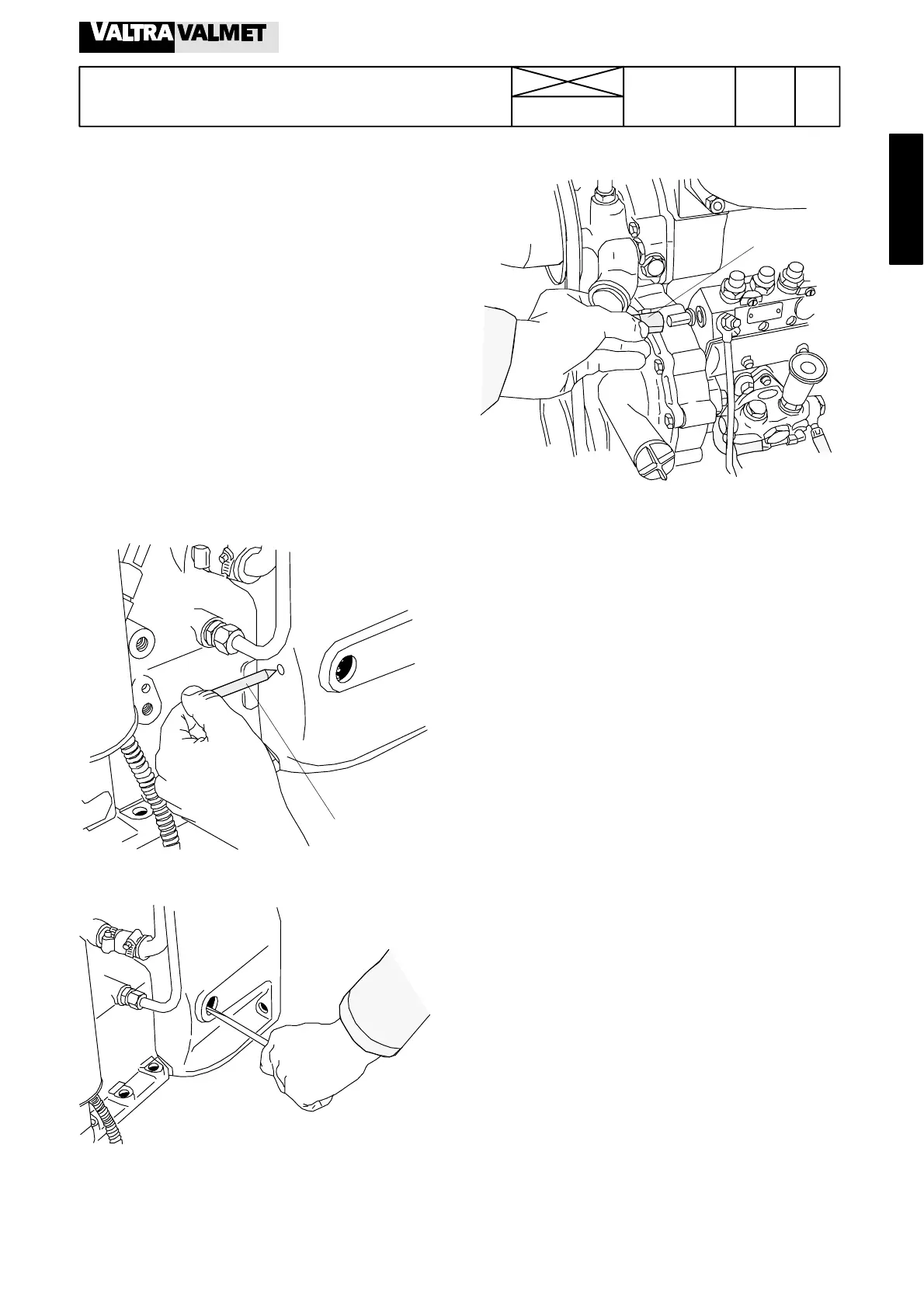 VALTRA VALMET