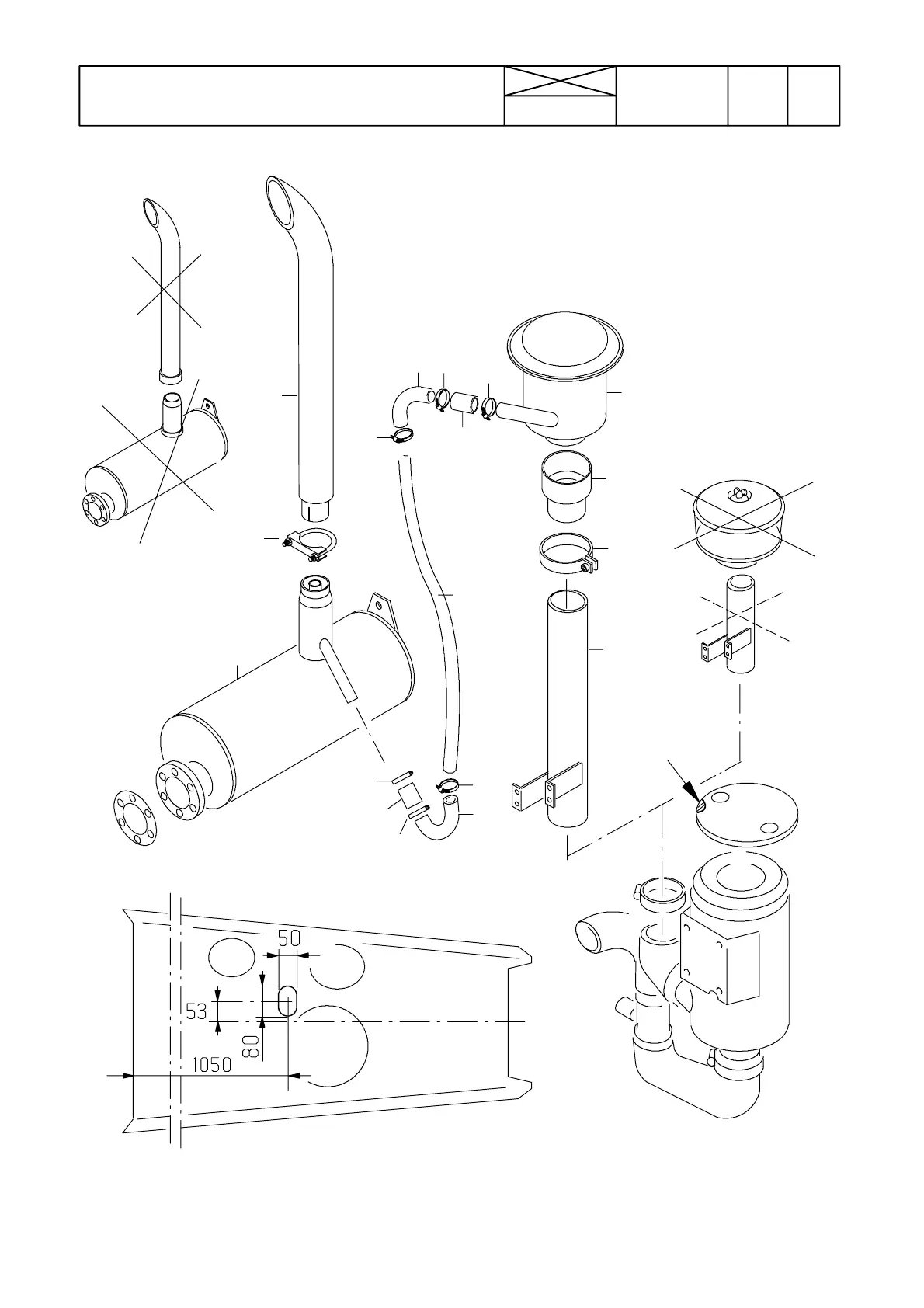 50

53

80

1050