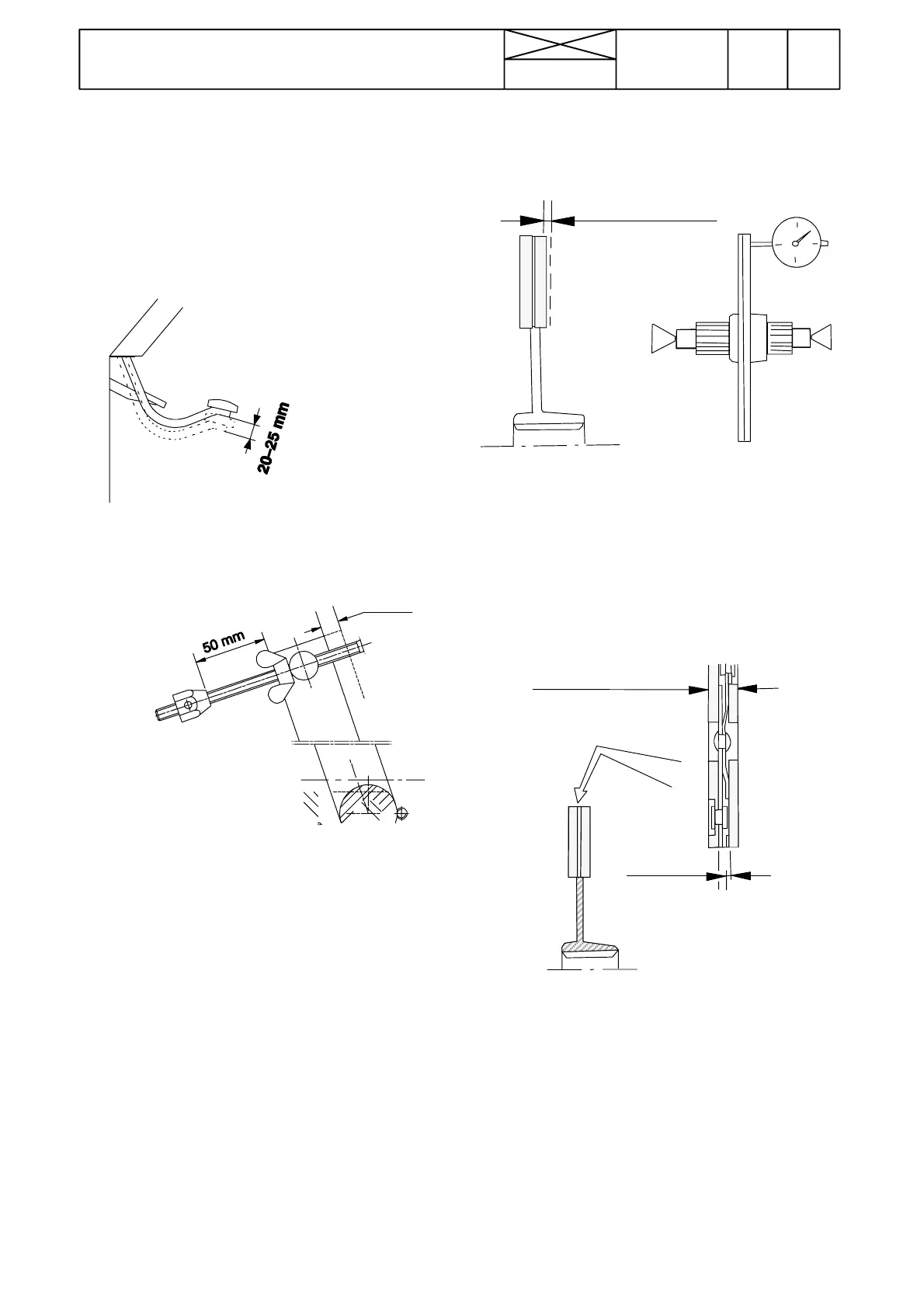 20–25 mm

50 mm