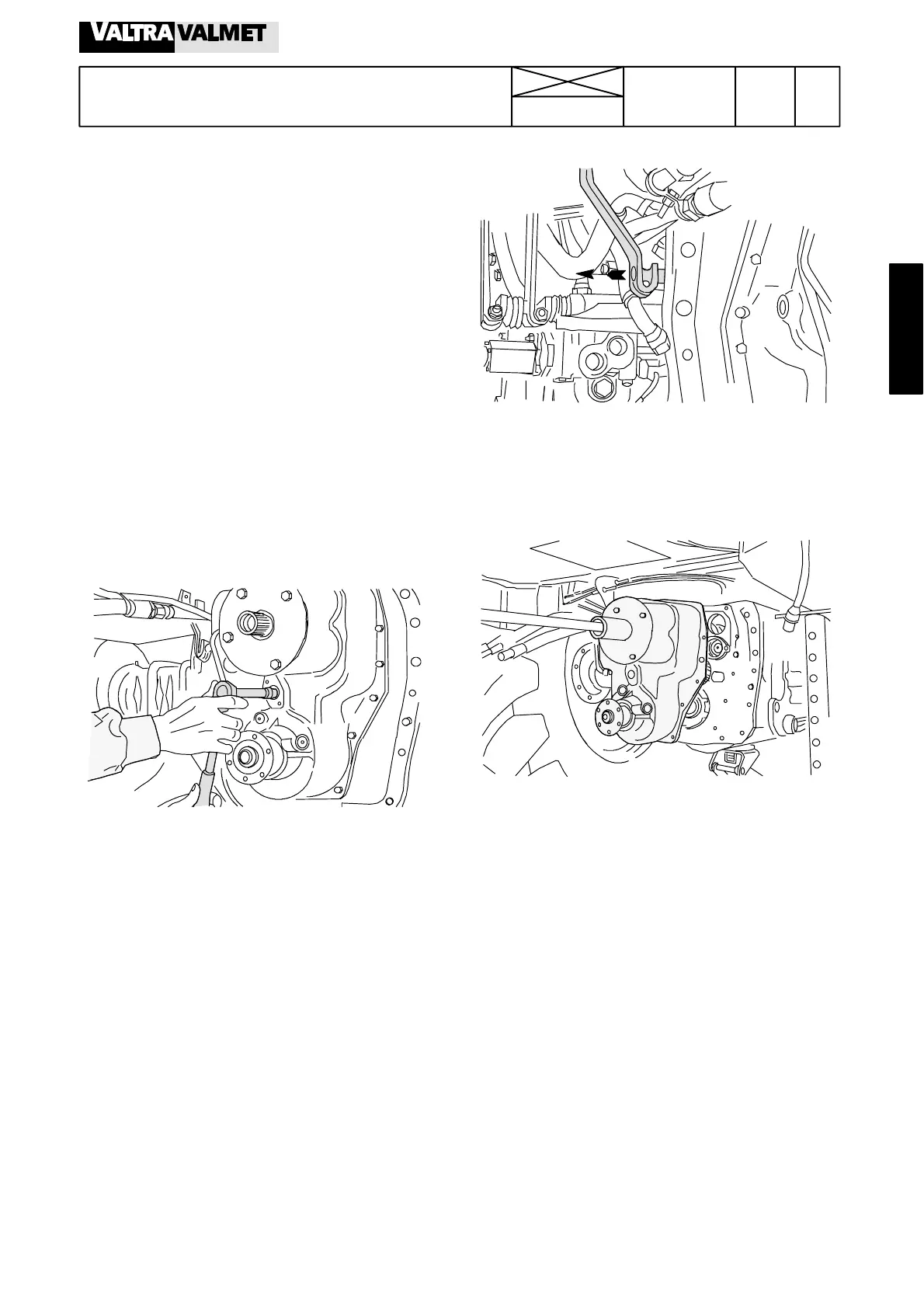 VALTRA VALMET