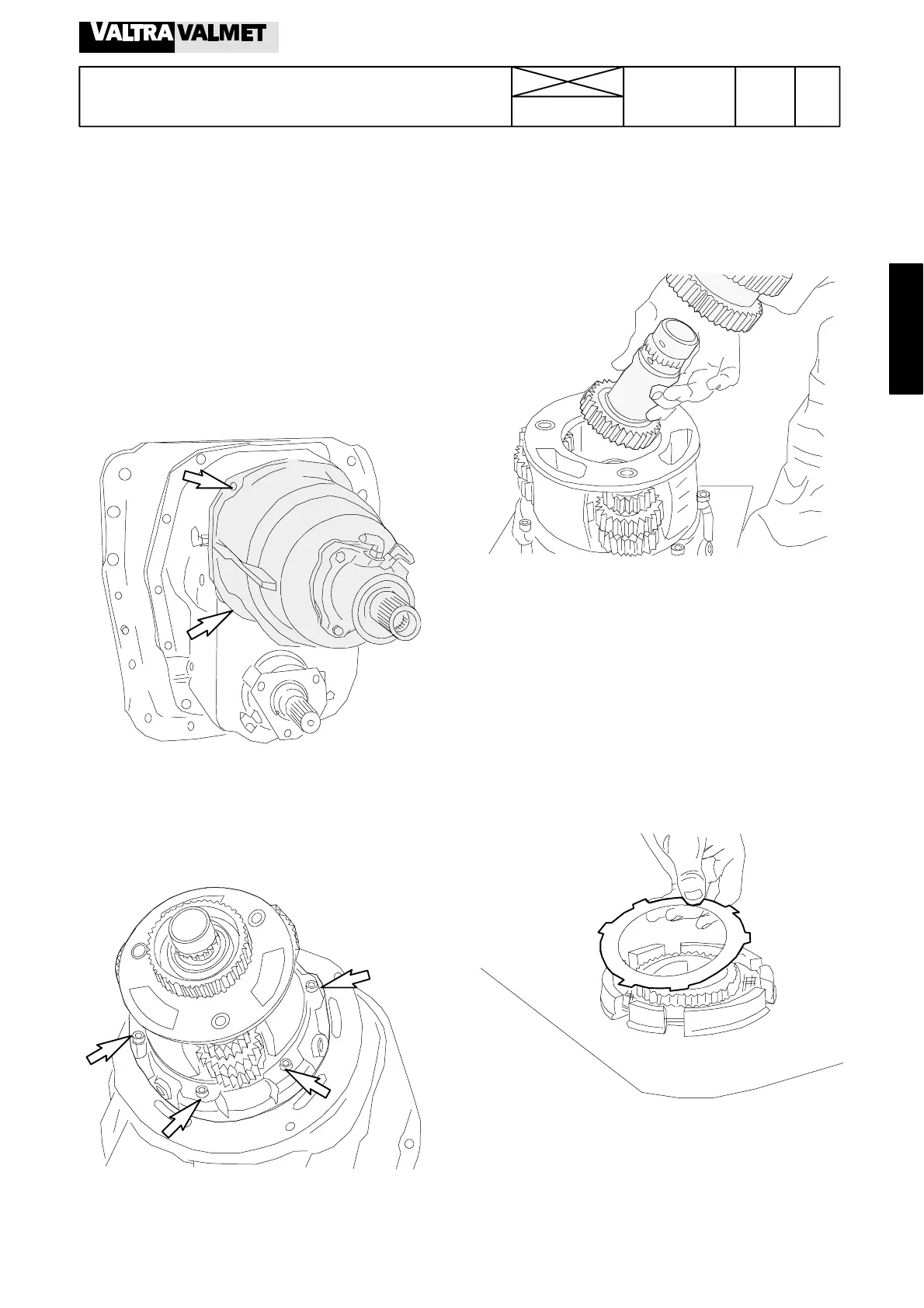 VALTRA VALMET