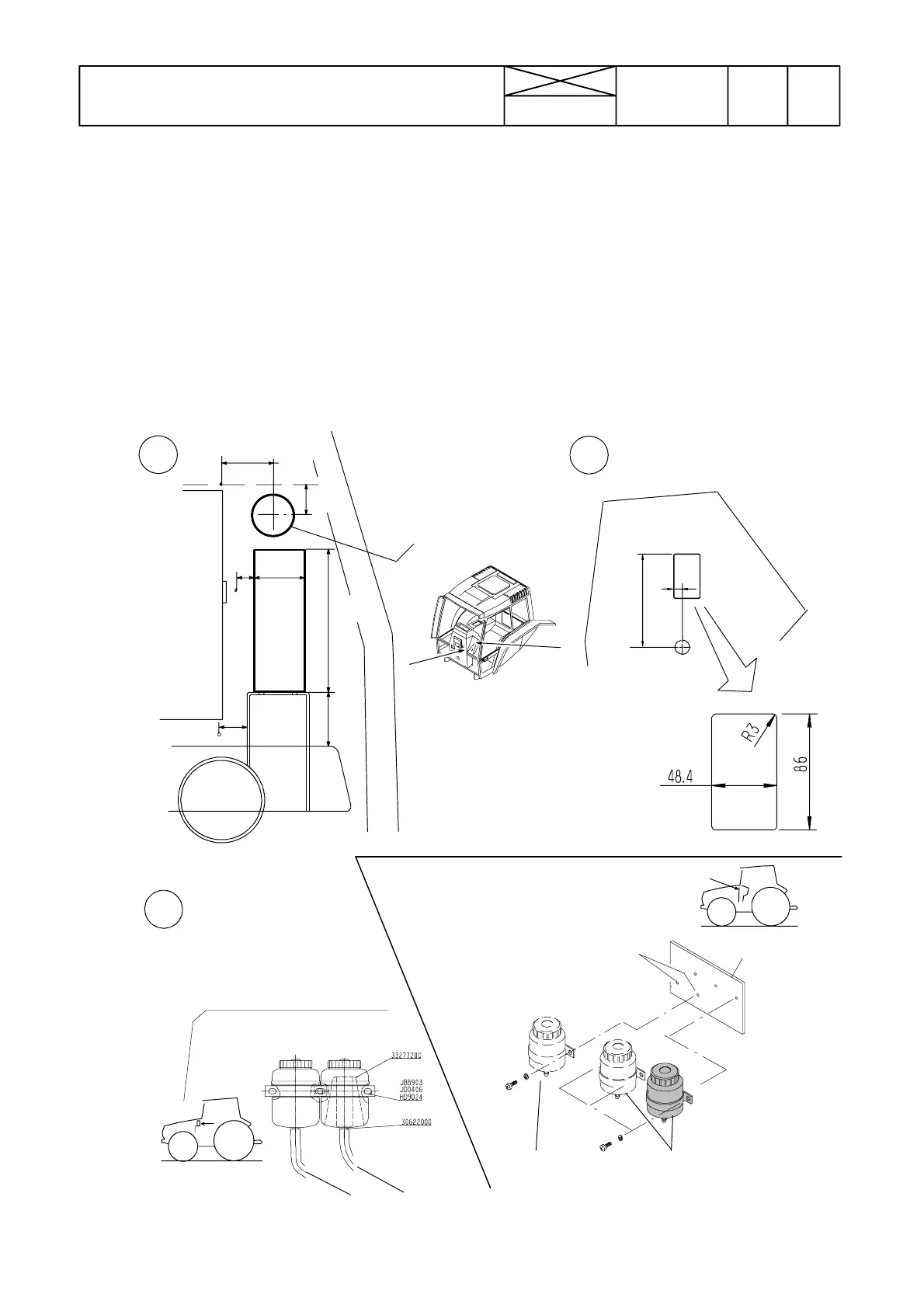 R3

48.4

86

33277200

JB8903
JD0406
HD9024

30622000