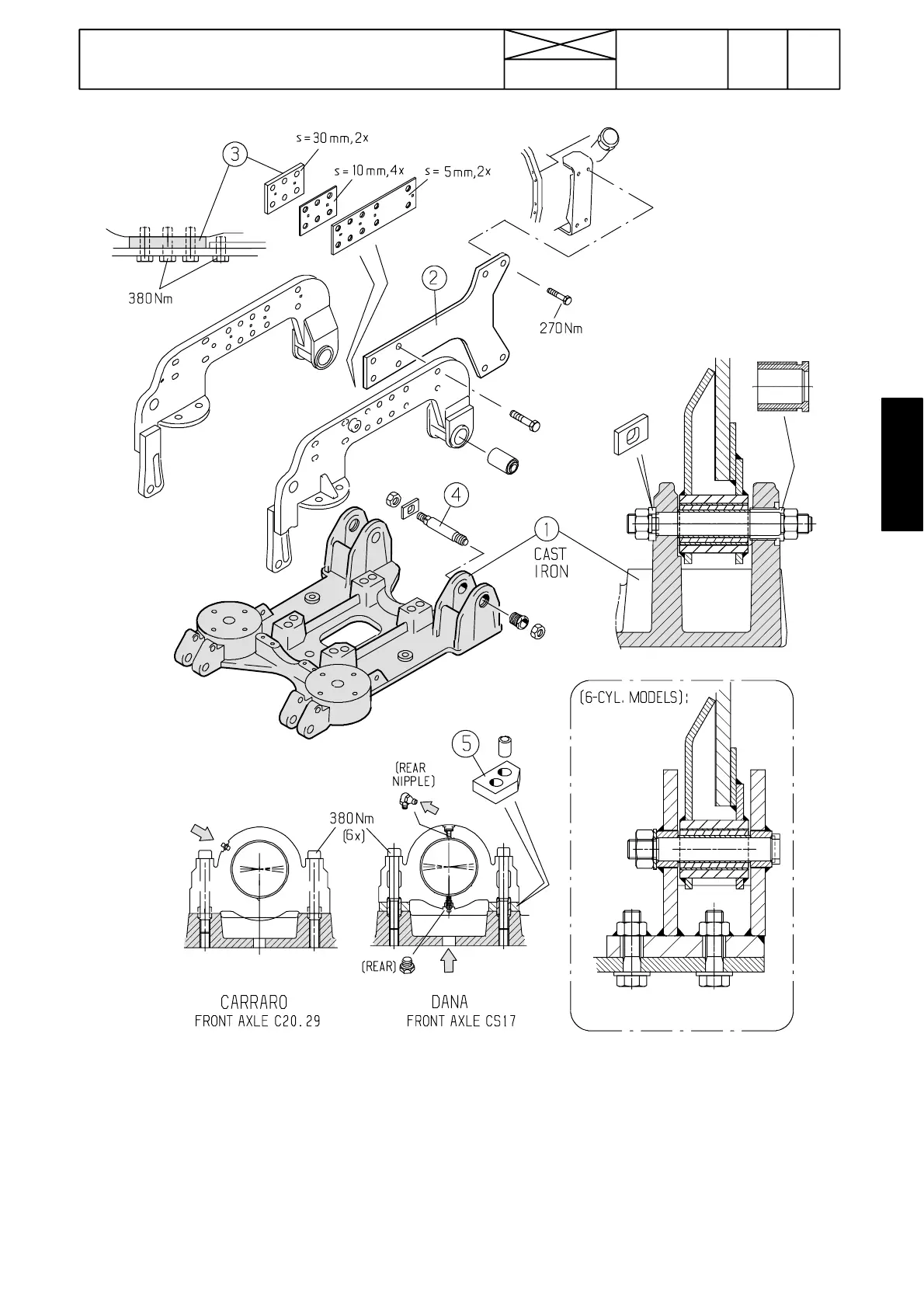 3

s = 30 mm, 2x

s = 10 mm, 4x

s = 5 mm, 2x

380 Nm

2

270 Nm

4

1

CAST IRON

(6-CYL. MODELS):

5

(REAR NIPPLE)

380 Nm (6x)

(REAR)

CARRARO
FRONT AXLE C20.29

DANA
FRONT AXLE CS17