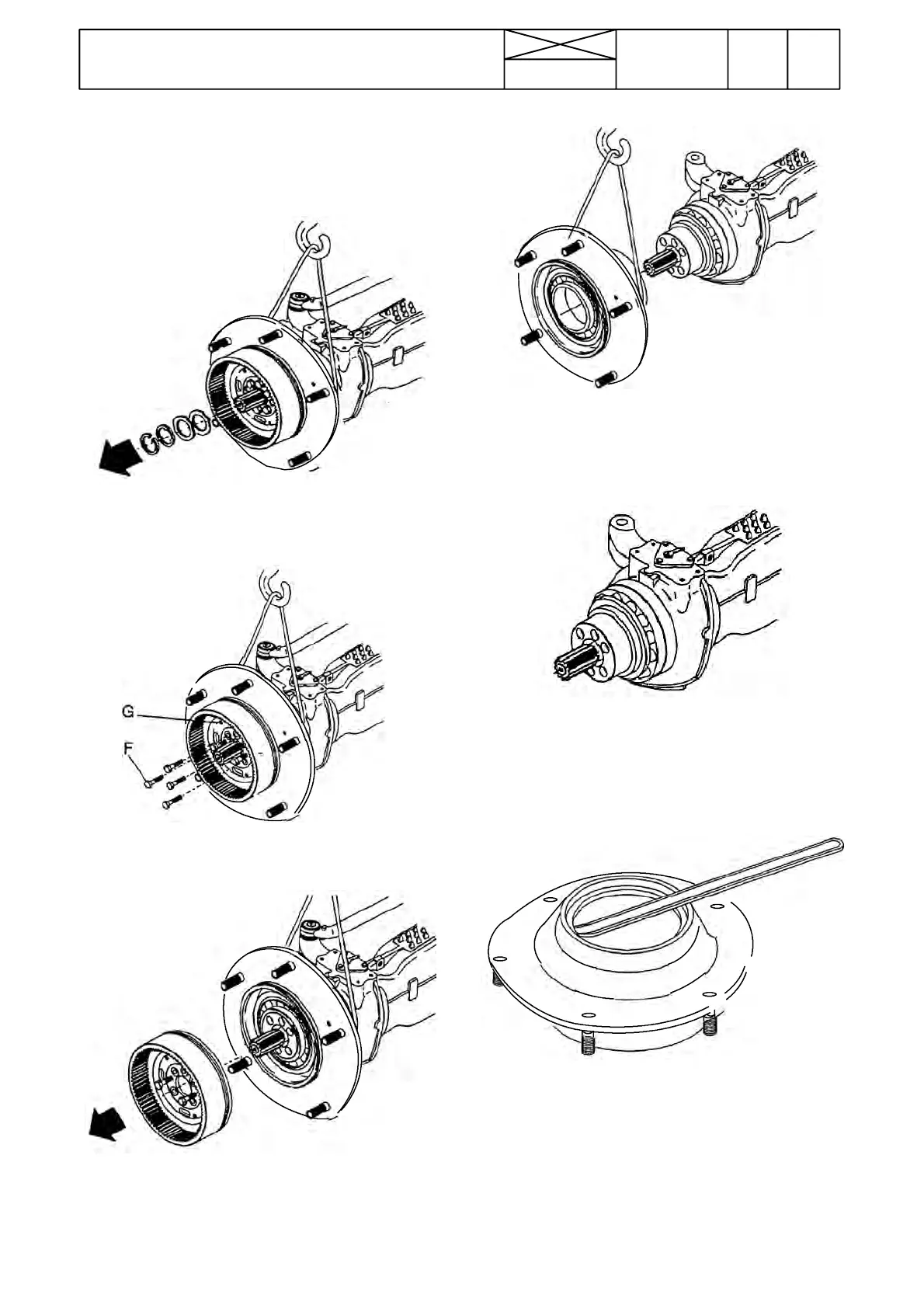 G

F