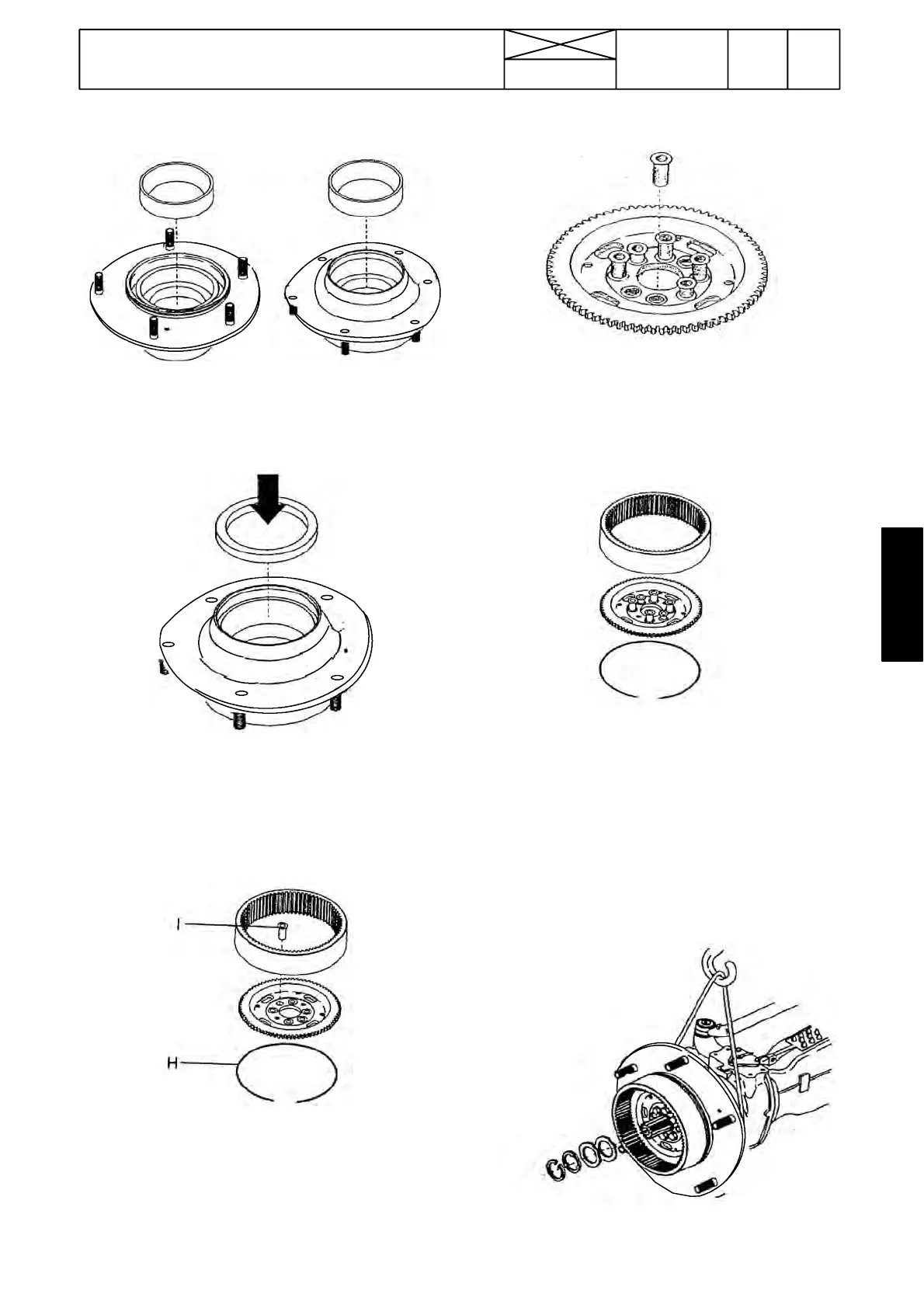 I

H