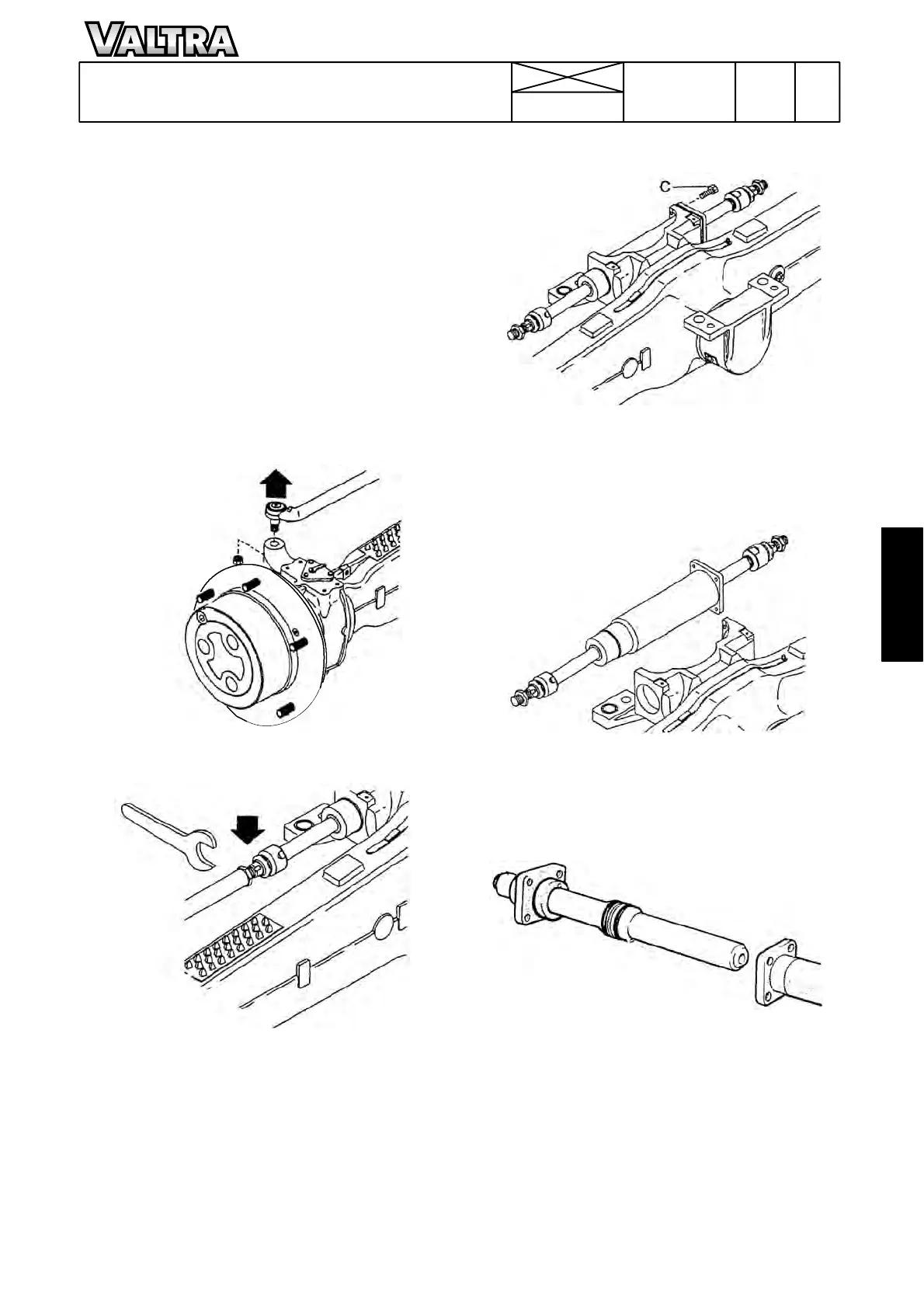 VALTRA

C