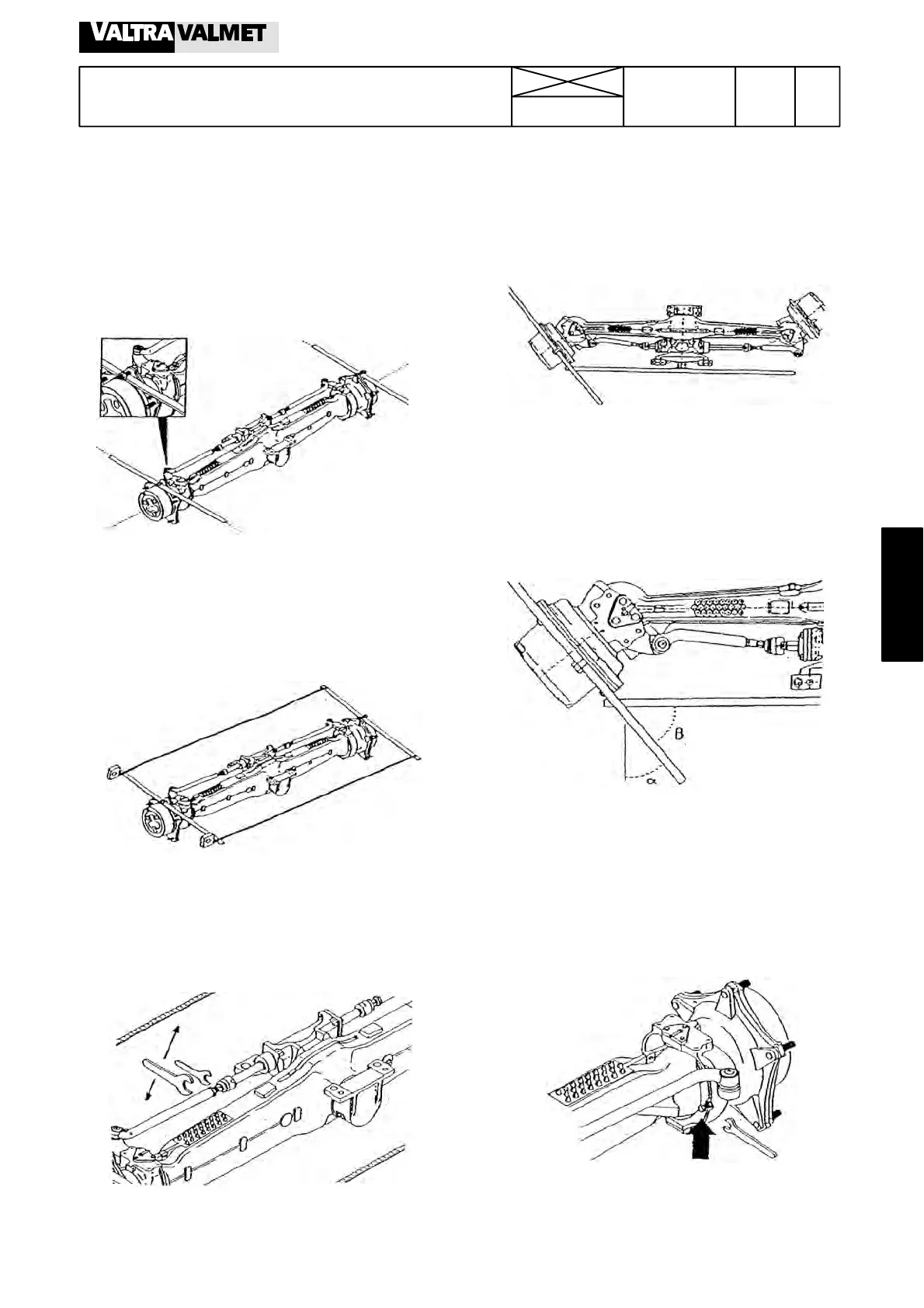 VALTRA VALMET

β

α