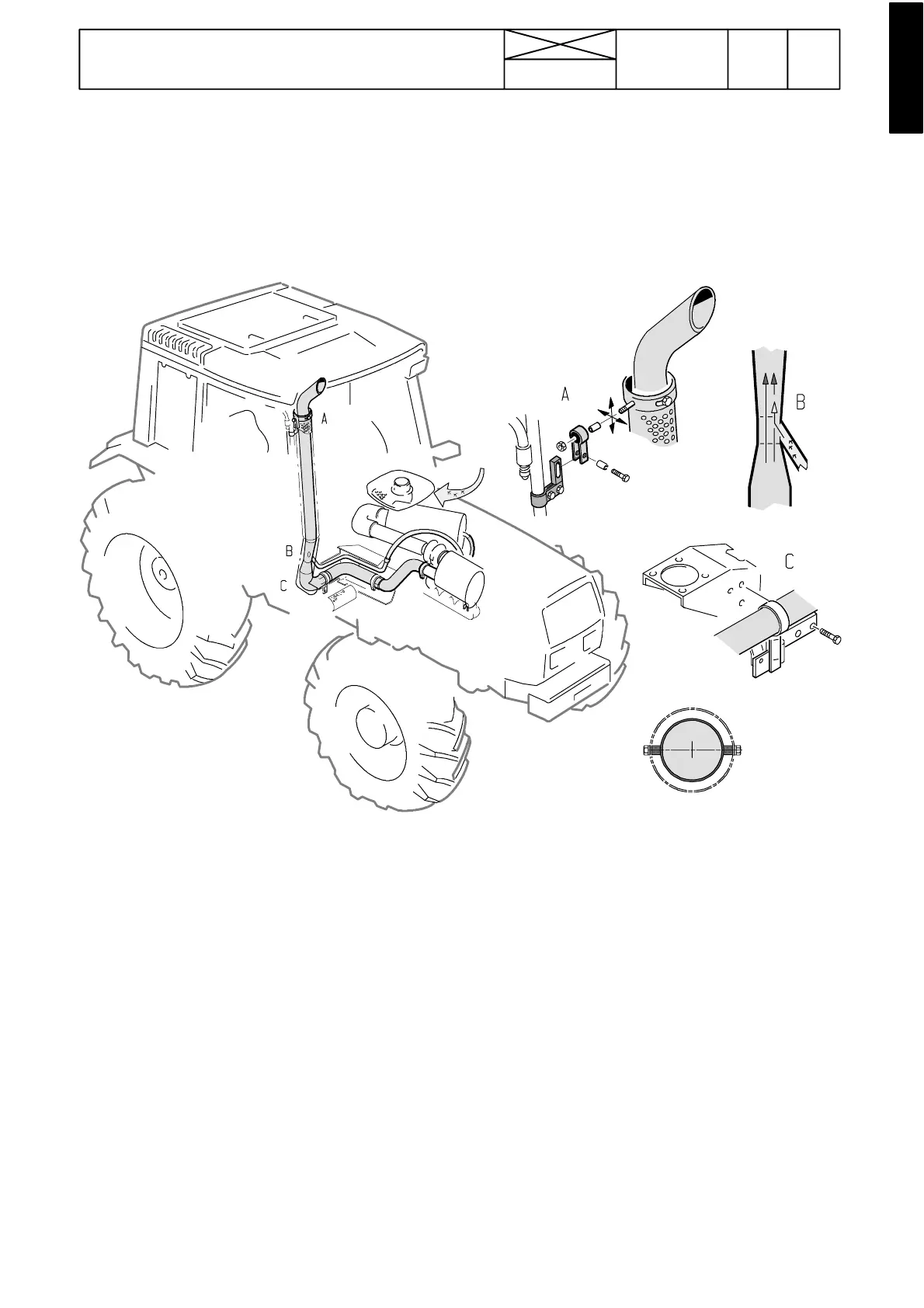 A

B

C

A

B

C