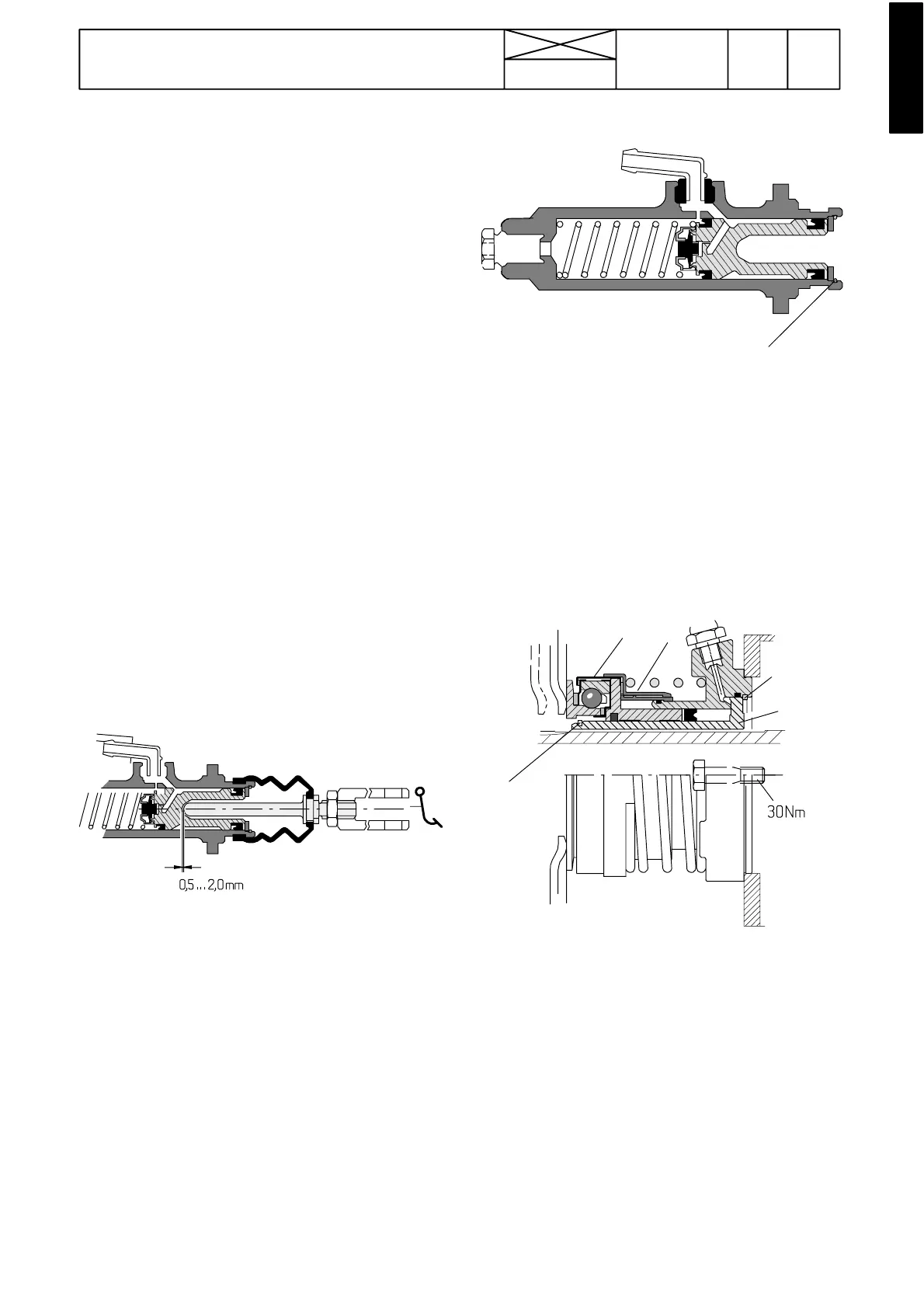 0,5...2,0mm

30Nm