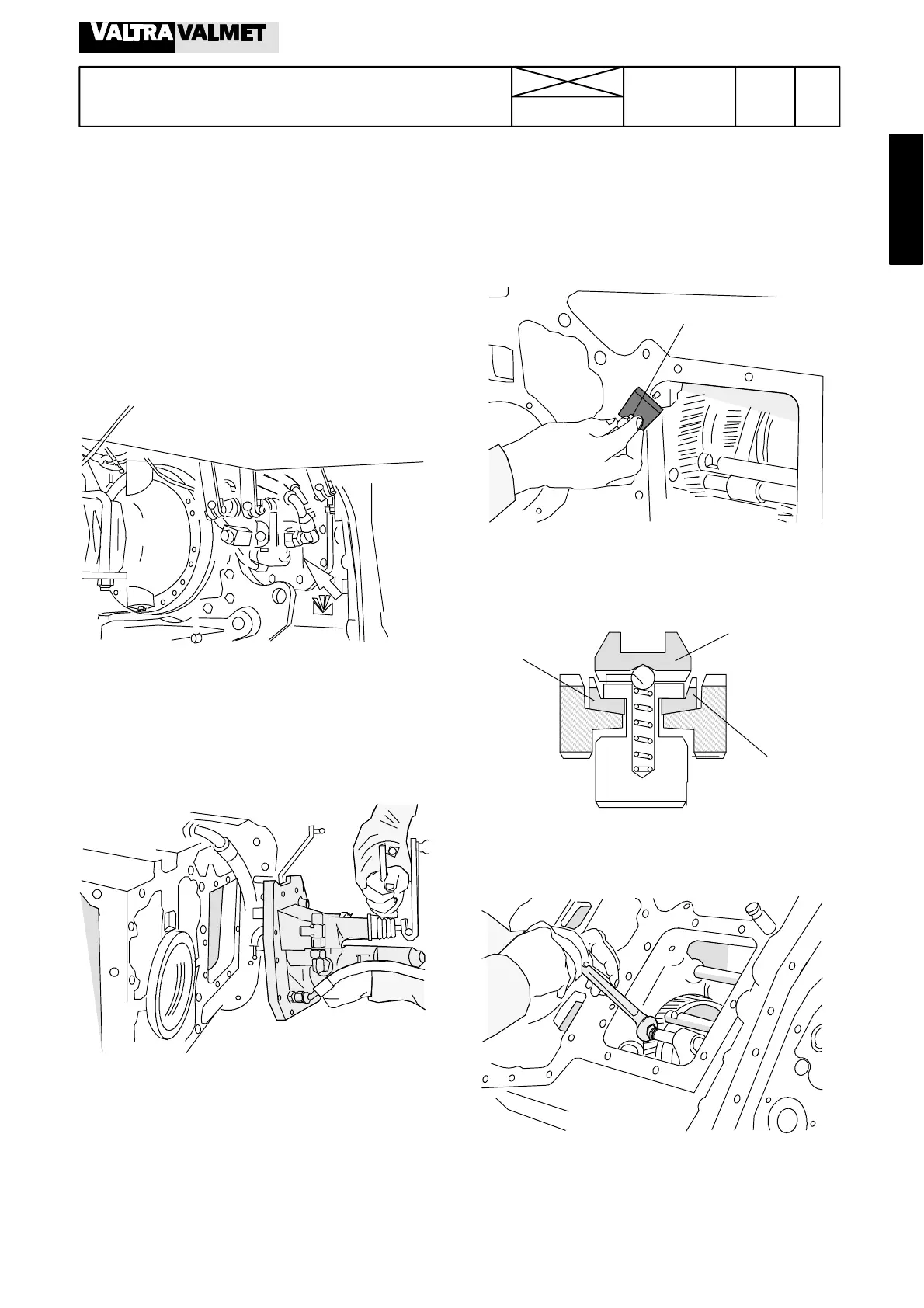 VALTRA VALMET