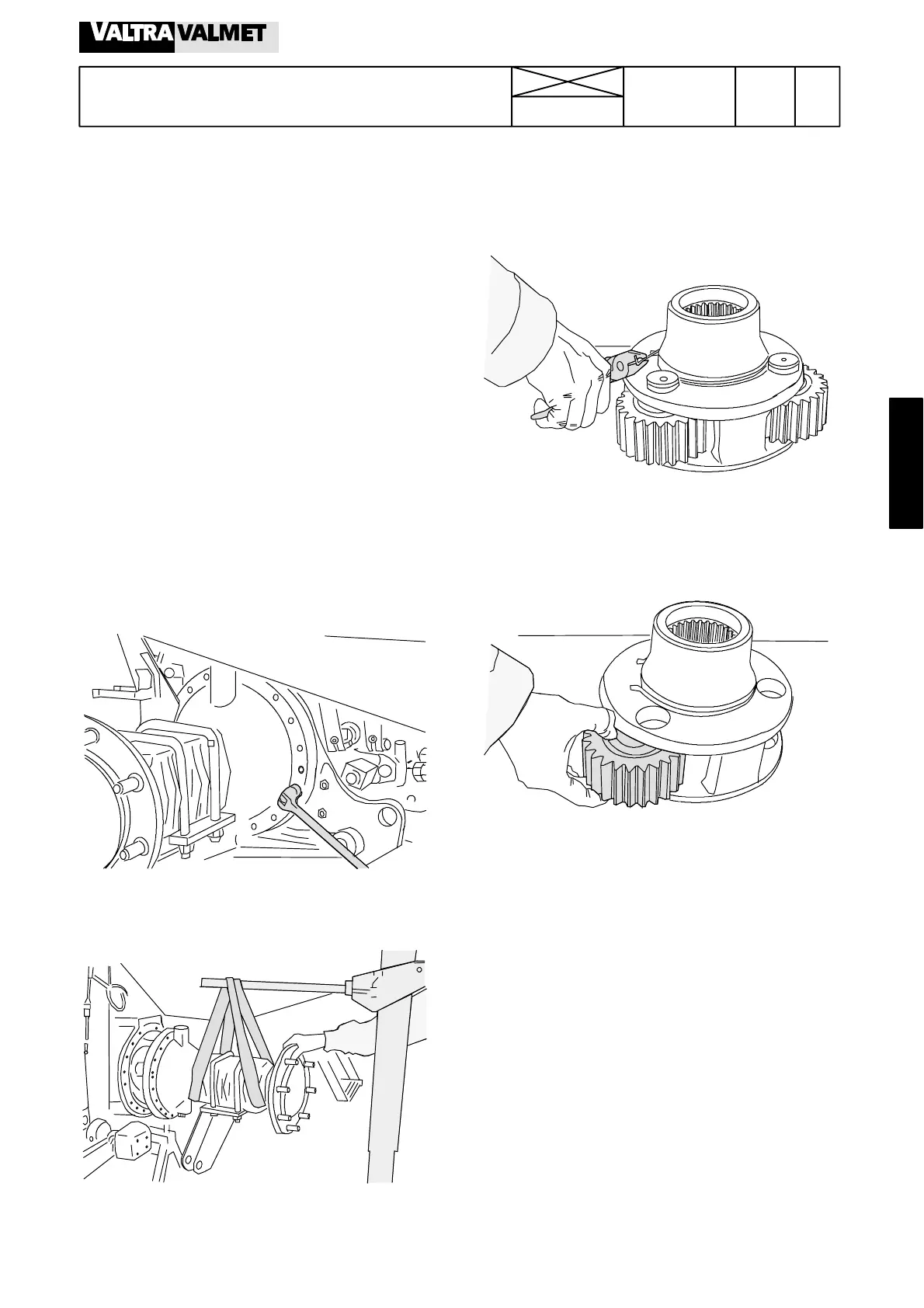 VALTRA VALMET