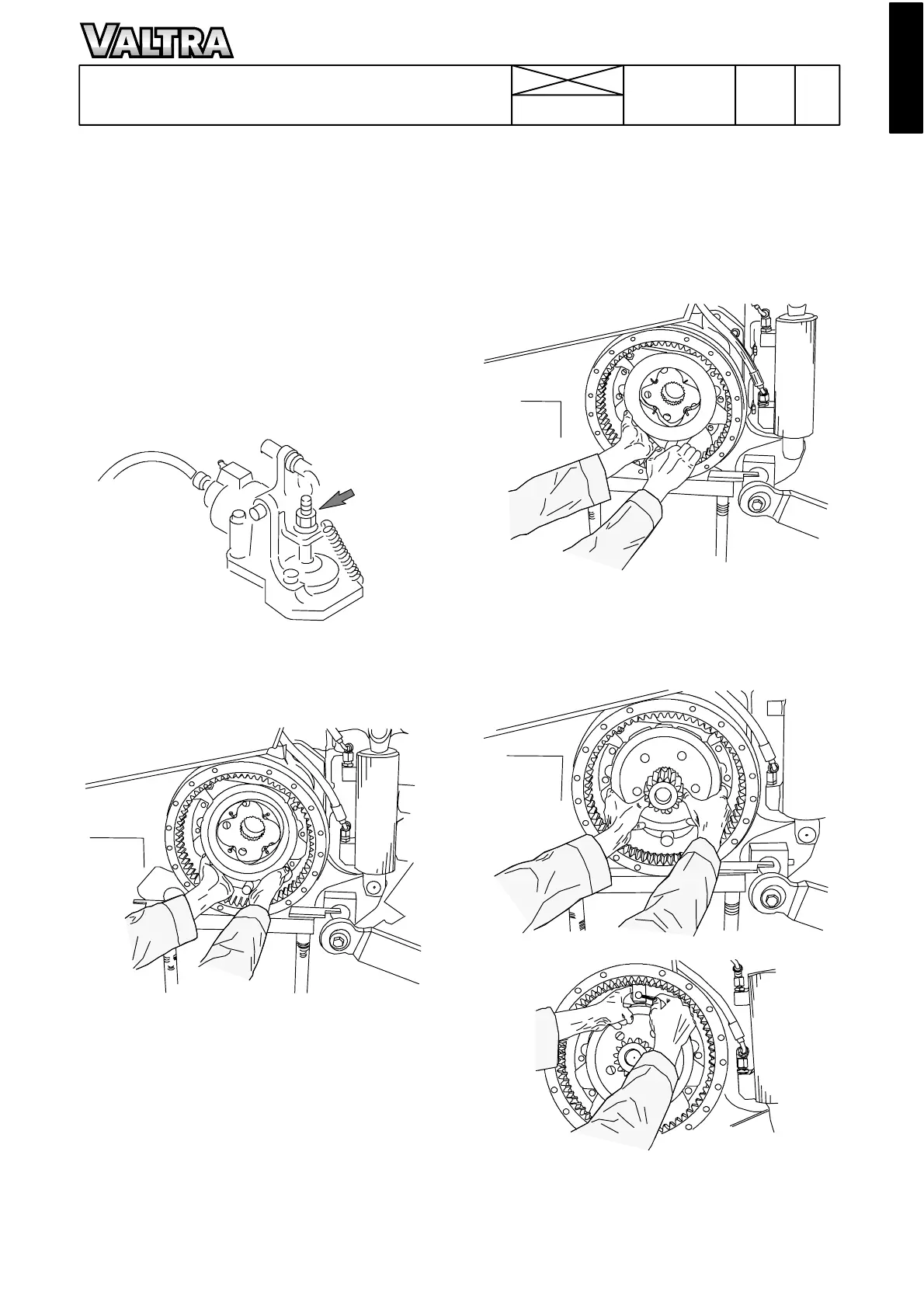 VALTRA