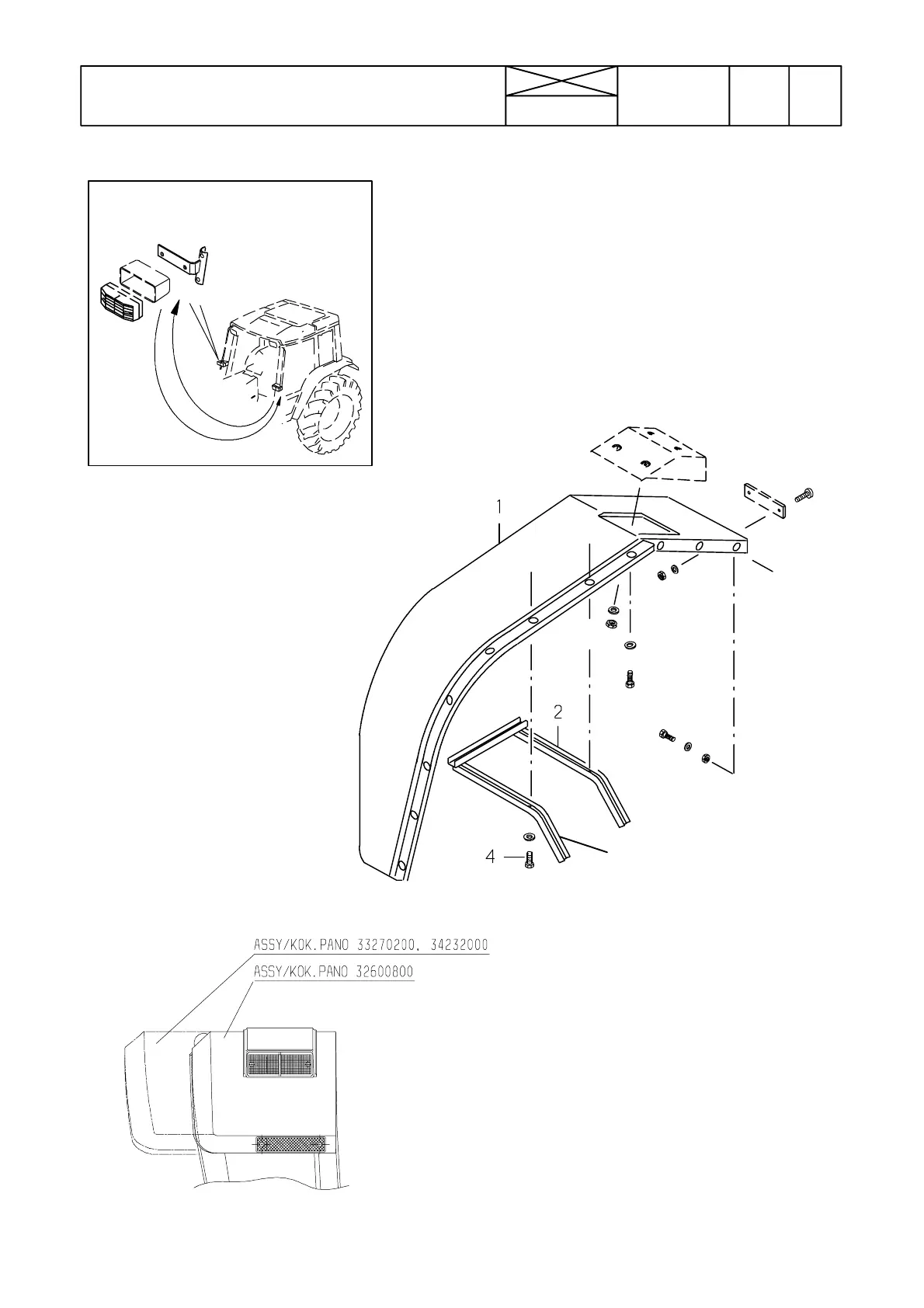 1

2

4

ASSY/KOK.PANO 33270200, 34232000

ASSY/KOK.PANO 32600800