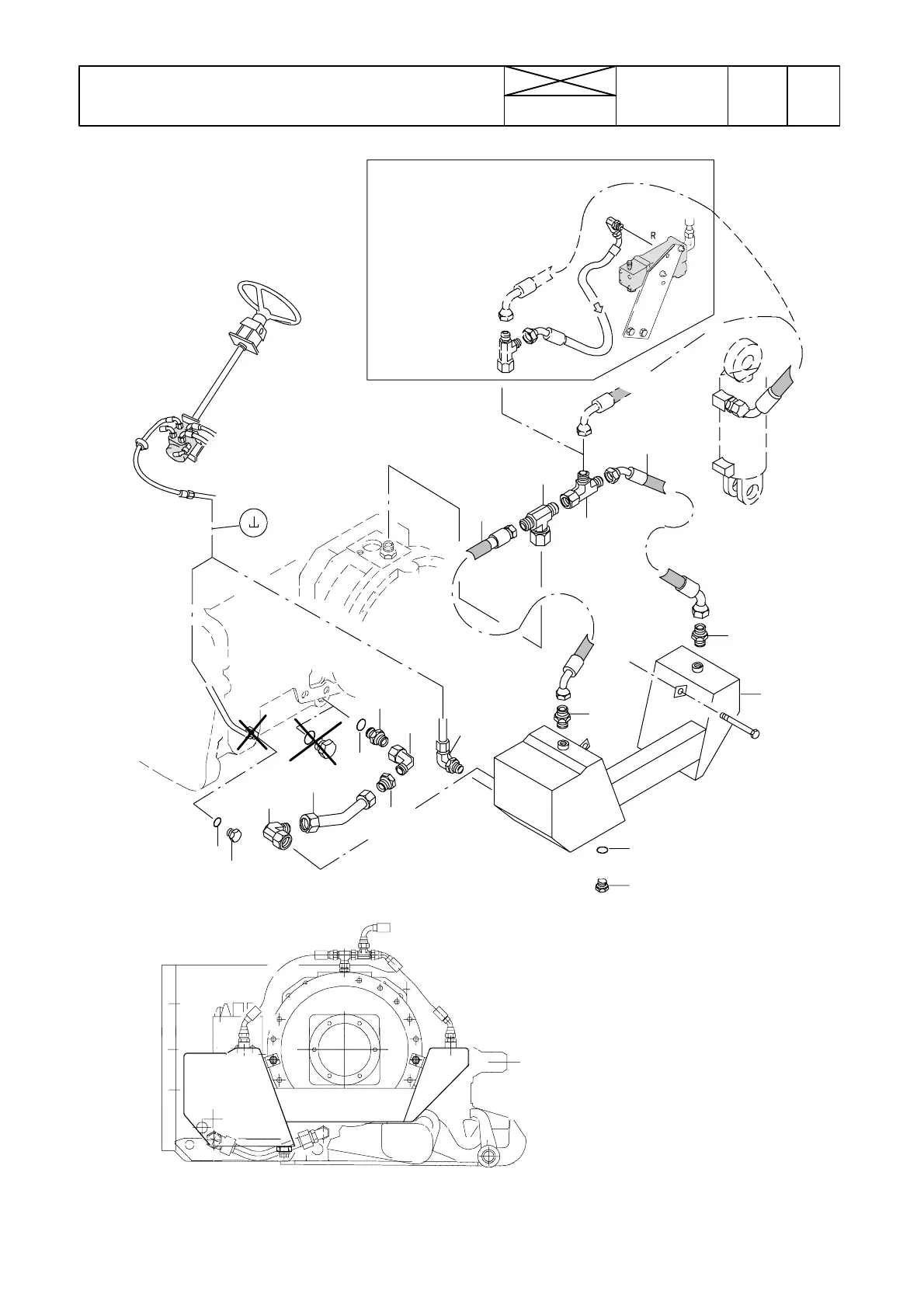 R