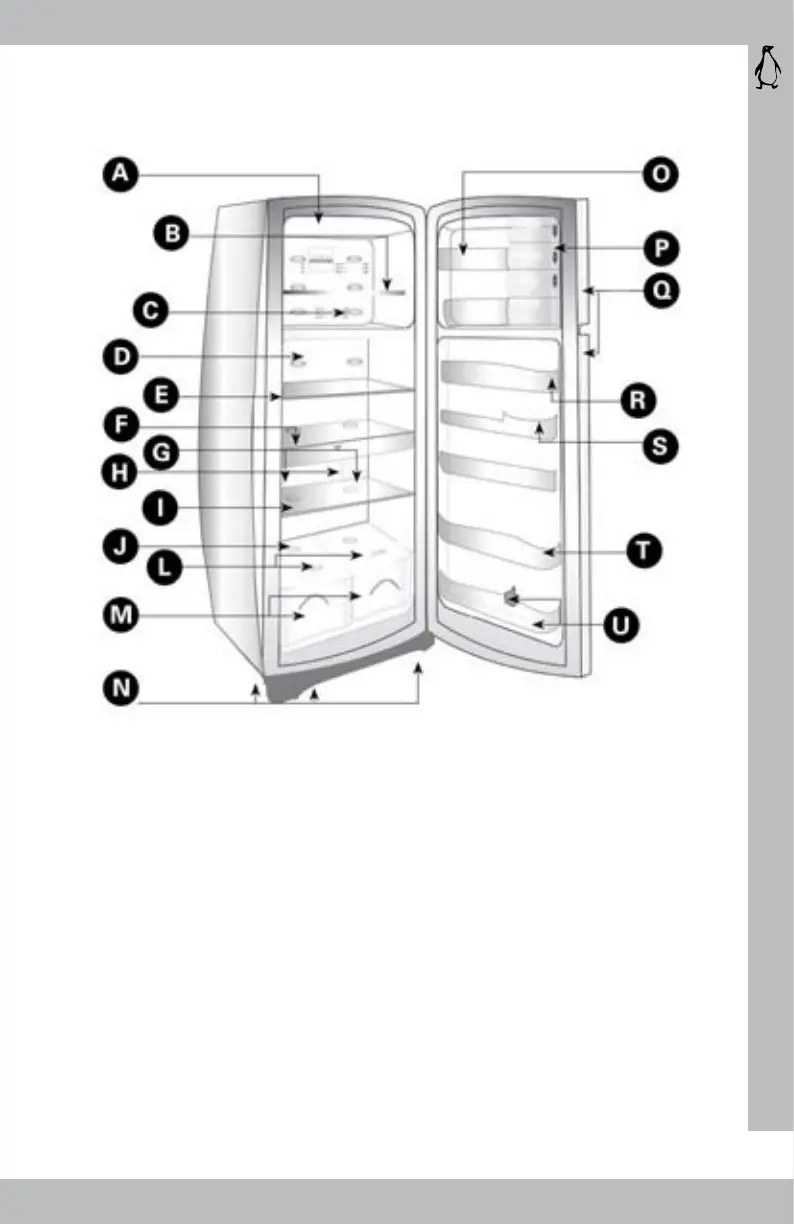 A
B
C
D
E
F
G
H
I
J
L
M
N
O
P
Q
R
S
T
U